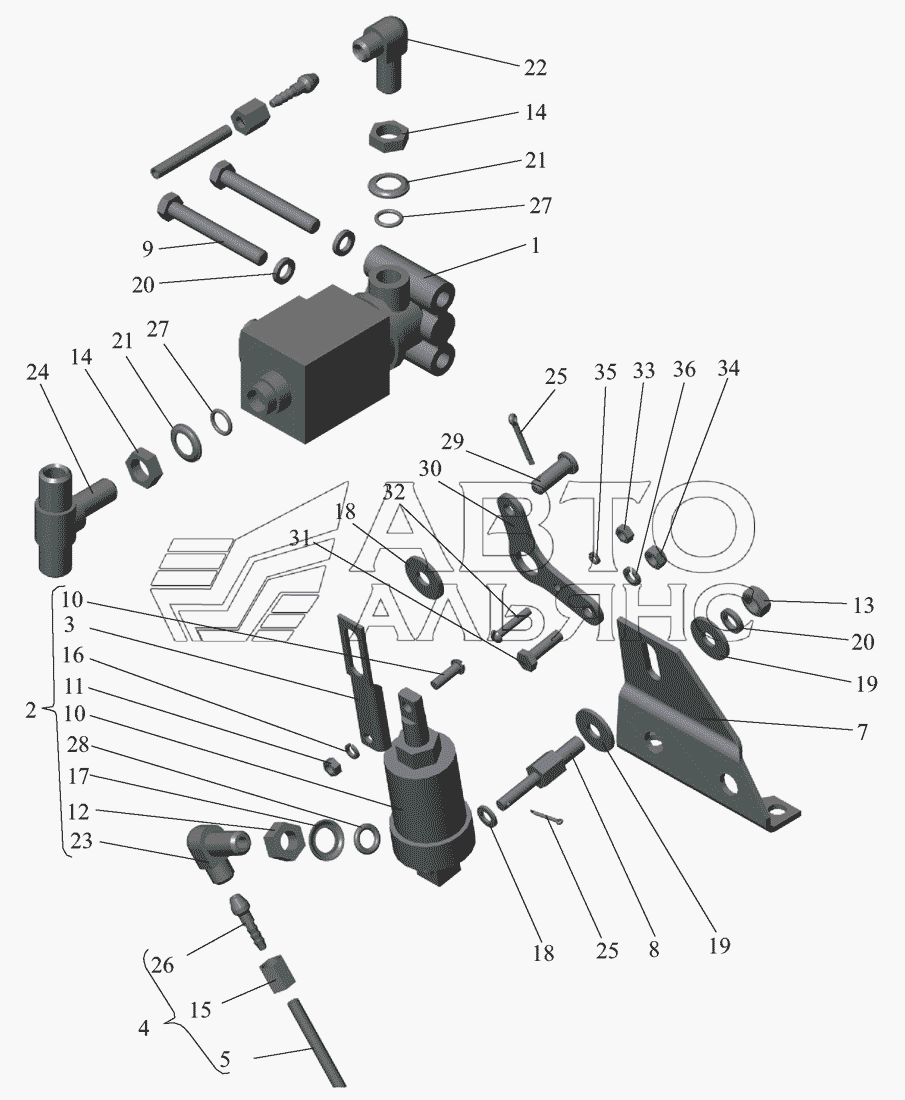 22
14
21
27
1
9
20
24
14
21
27
25
35
33
36
34
29
30
32
18
31
АВТО АЛЬЯНС
13
20
19
7
2
10
3
16
11
10
28
17
12
23
18
25
8
19
26
15
4
5