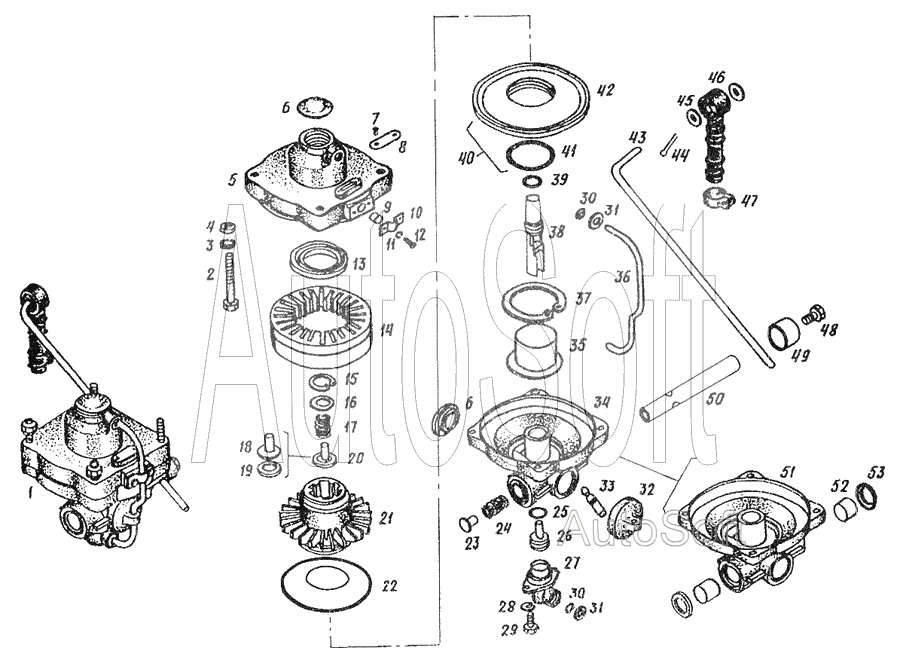 AutoSoft
AutoSoft
1
2
3
4
5
6
7
8
9
10
11
12
13
14
15
16
17
18
19
20
21
22
6
23
24
25
26
27
28
29
30
31
32
33
34
35
36
37
38
39
40
41
42
30
31
43
44
45
46
47
48
49
50
51
52
53