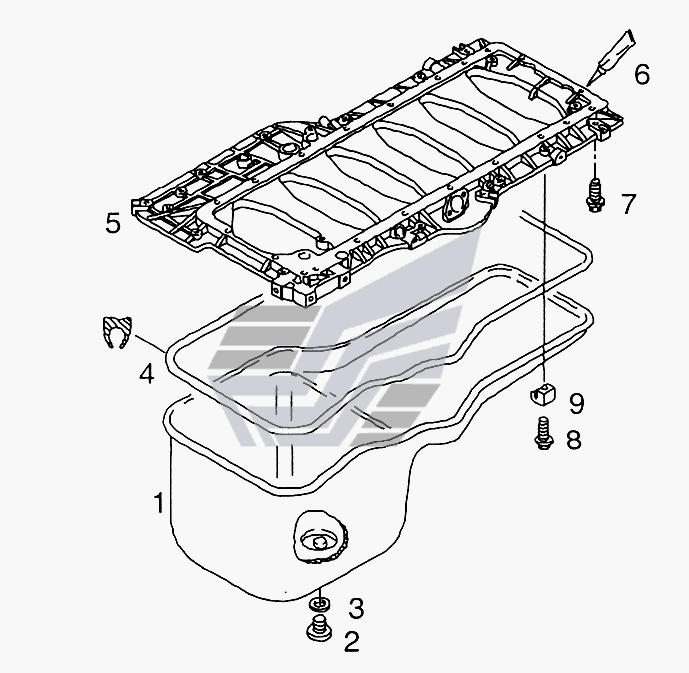 6
7
5
4
9
8
1
3
2