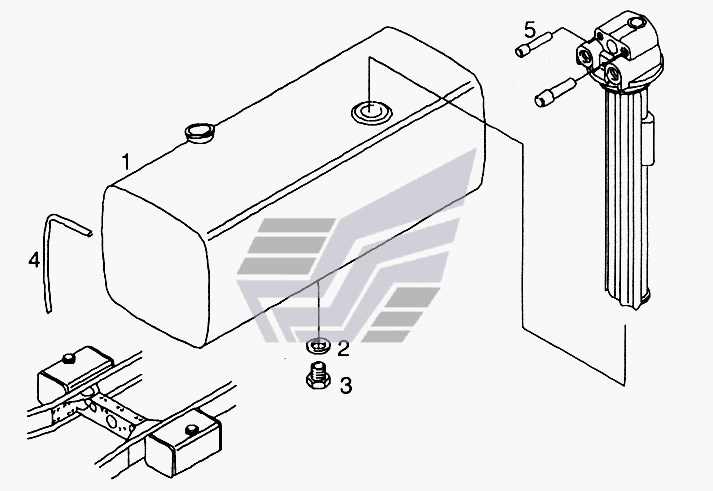 5
1
4
2
3