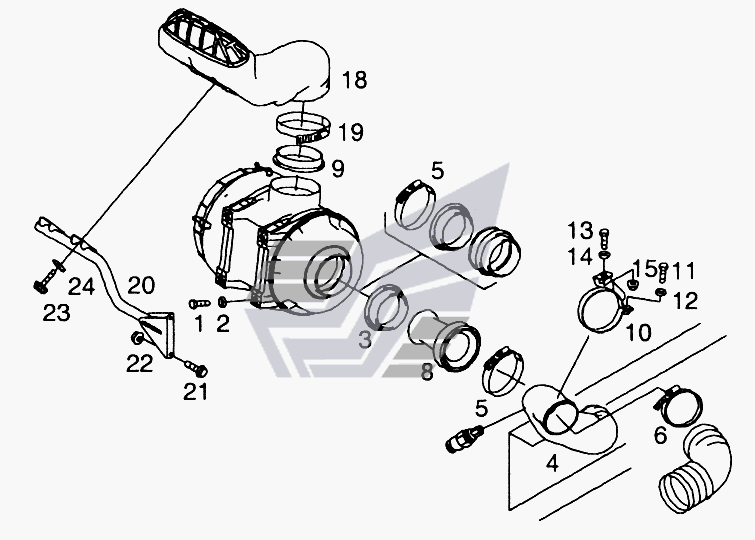 18
19
9
5
13
14
15
11
12
10
24
20
23
1
2
3
8
22
21
5
6
4