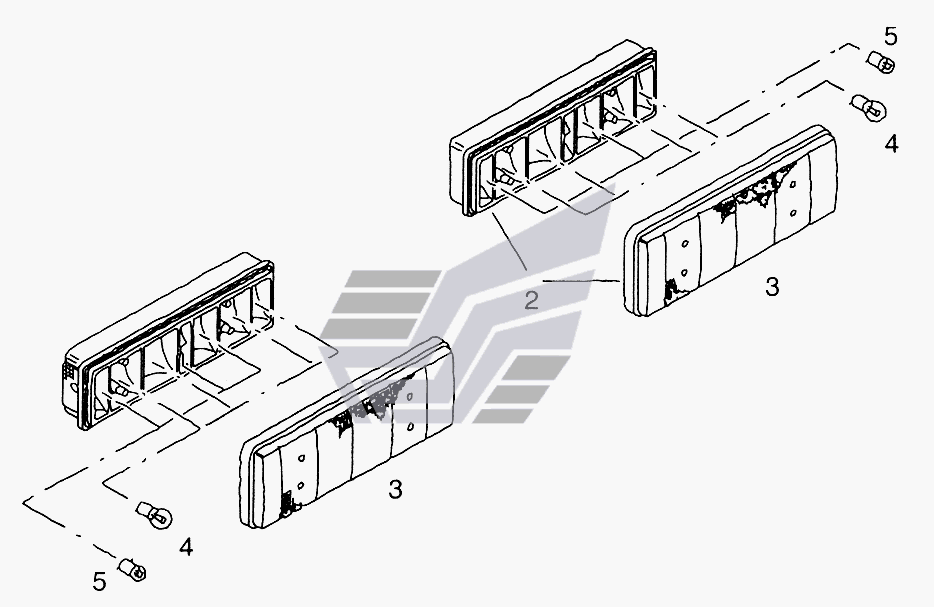 5
4
2
3
3
4
5