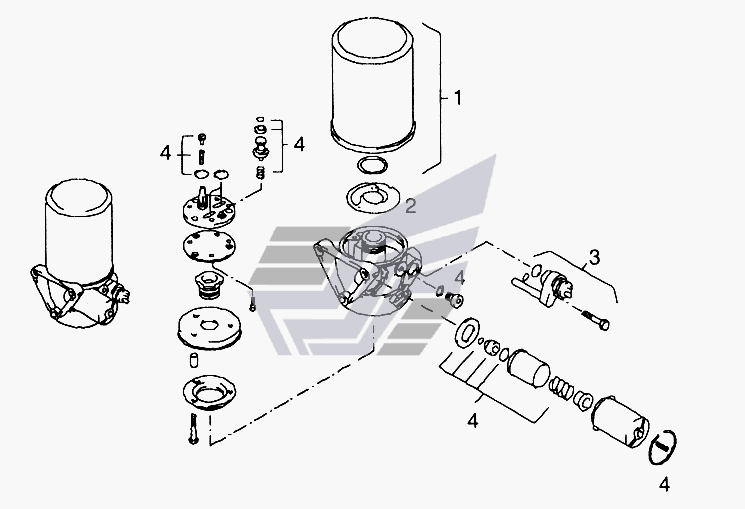 1
4
4
2
3
4
4
4