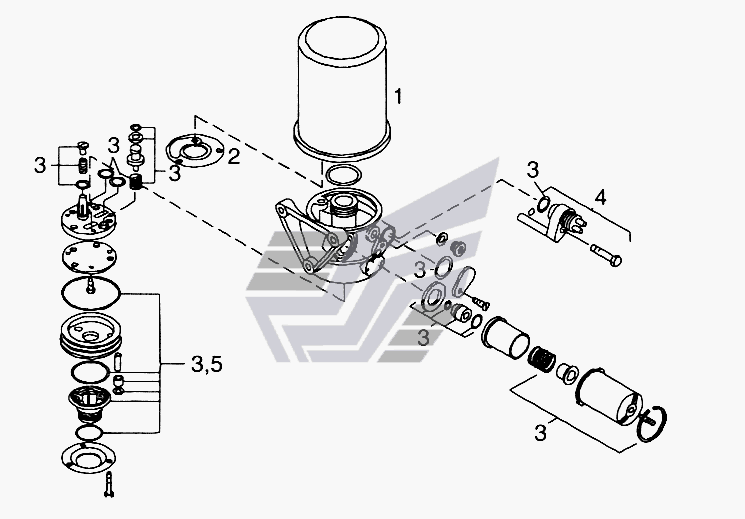 1
2
3
3
3
3
4
3
3
3,5
3