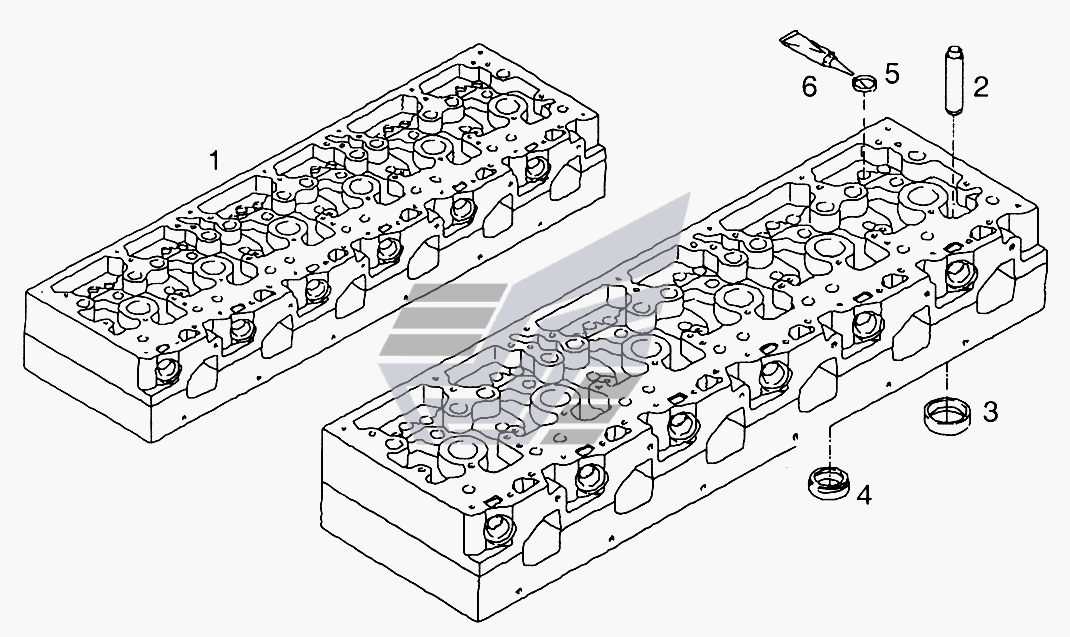 1
6
5
2
3
4