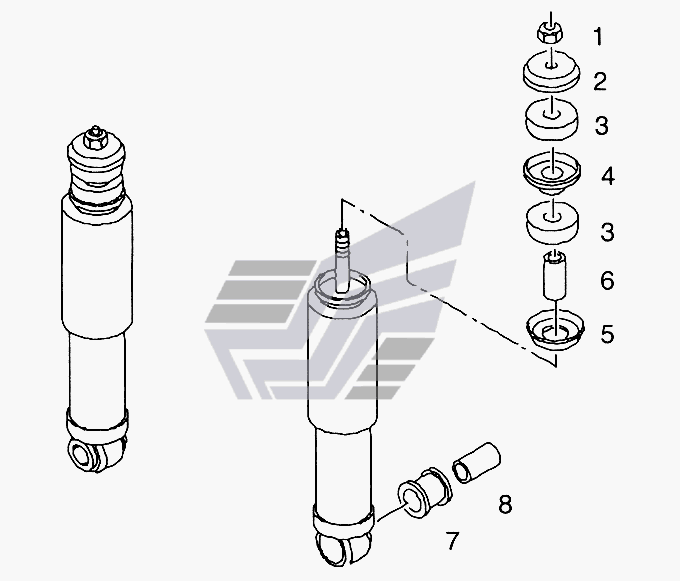 1
2
3
4
3
6
5
8
7