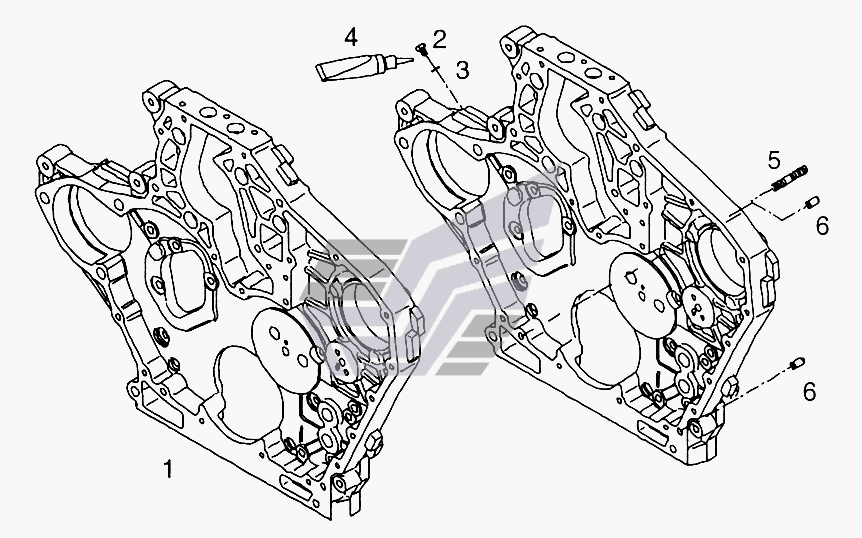 4
2
3
5
6
6
1