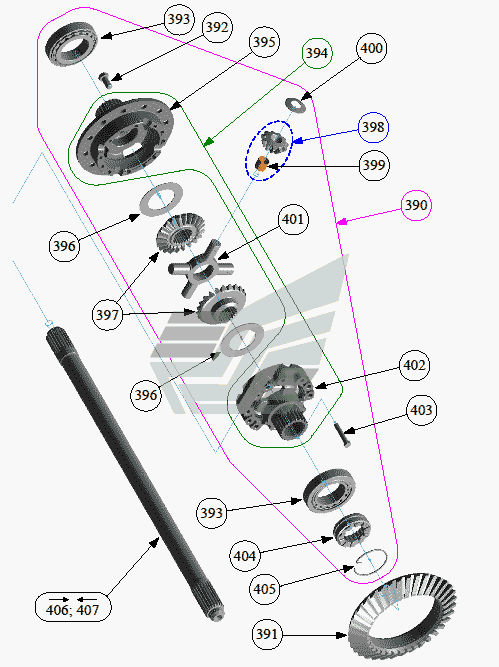 393
392
395
394
400
398
399
390
396
401
397
396
402
403
393
404
405
406; 407
391