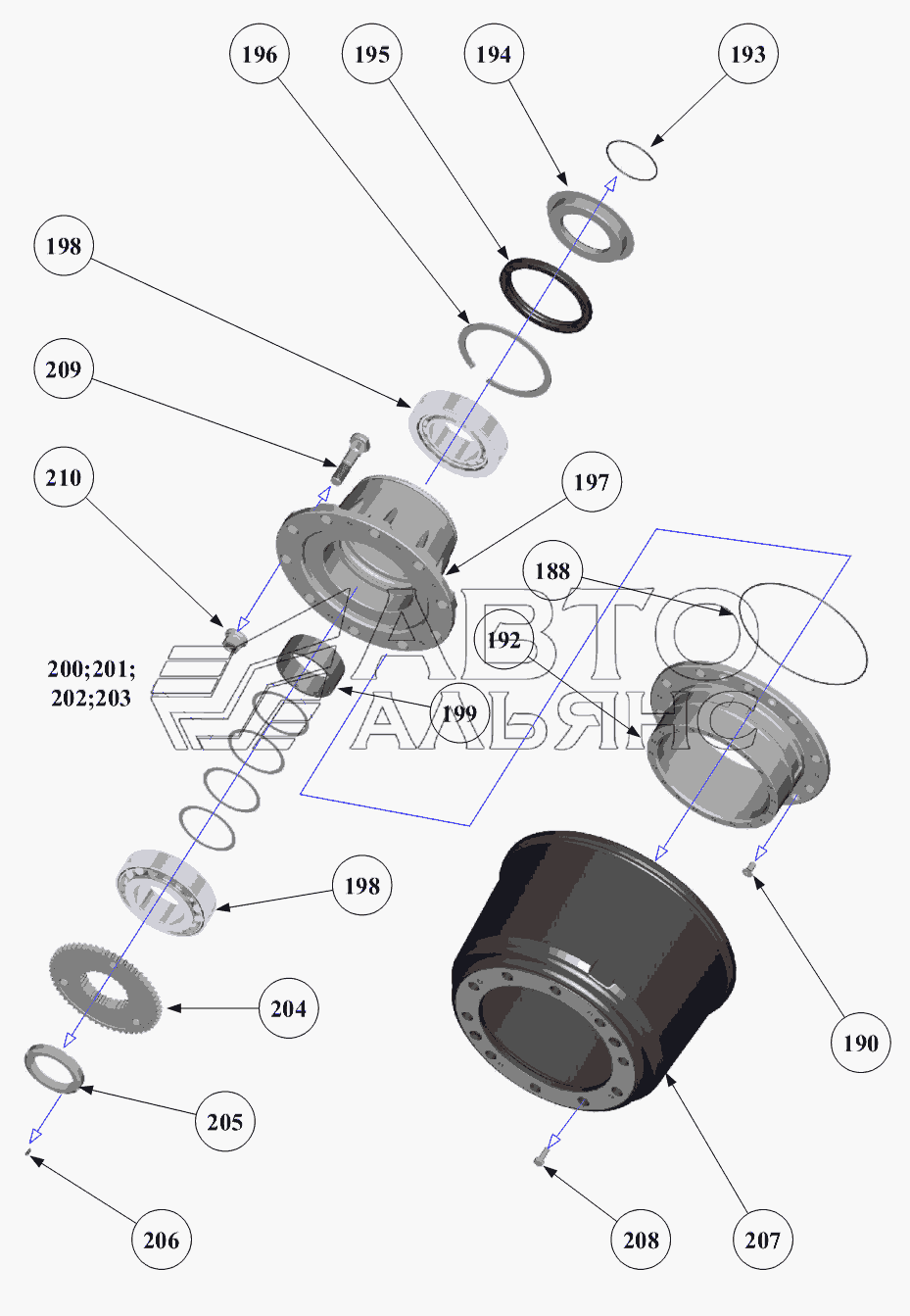 196
195
194
193
198
209
210
197
188
192
200;201;
202;203
199
АВТО
АЛЬЯНС
198
204
205
206
190
208
207