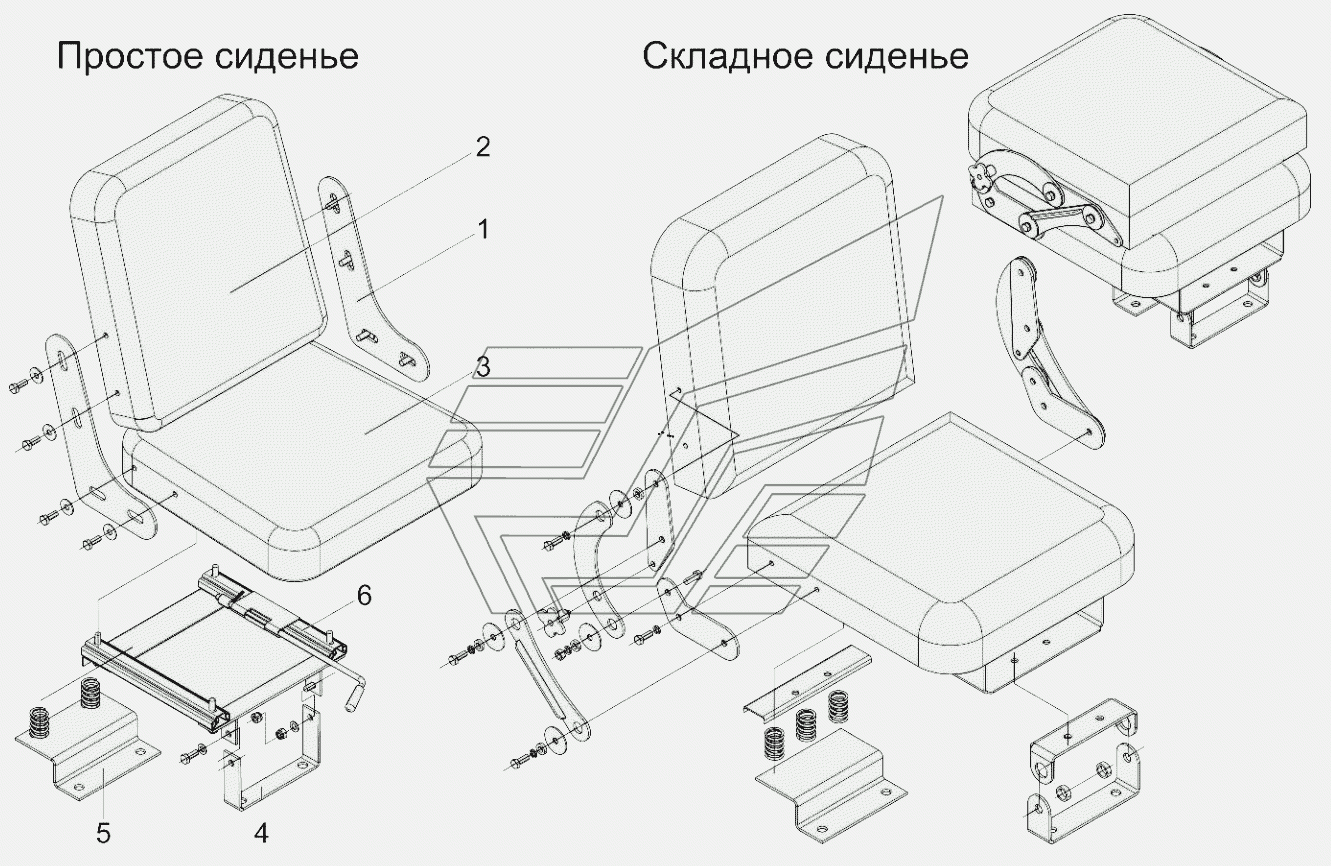 Простое сиденье

Складное сиденье

2
1
3
6
5
4