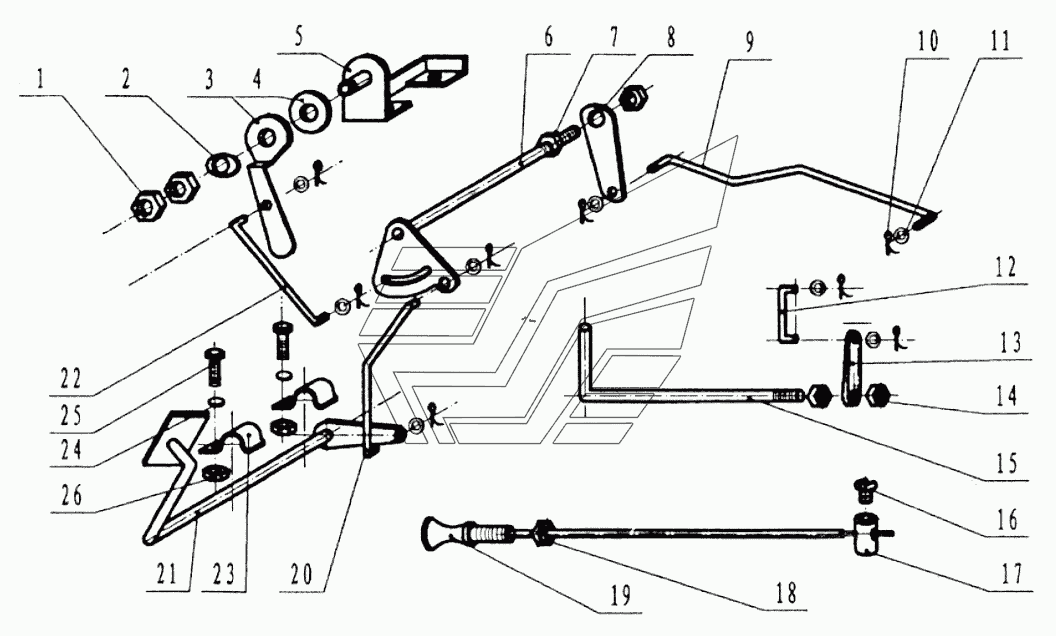 1 2 3 4 5 6 7 8 9 10 11 12 13 14 15 16 17 18 19 20 21 22 23 24 25 26