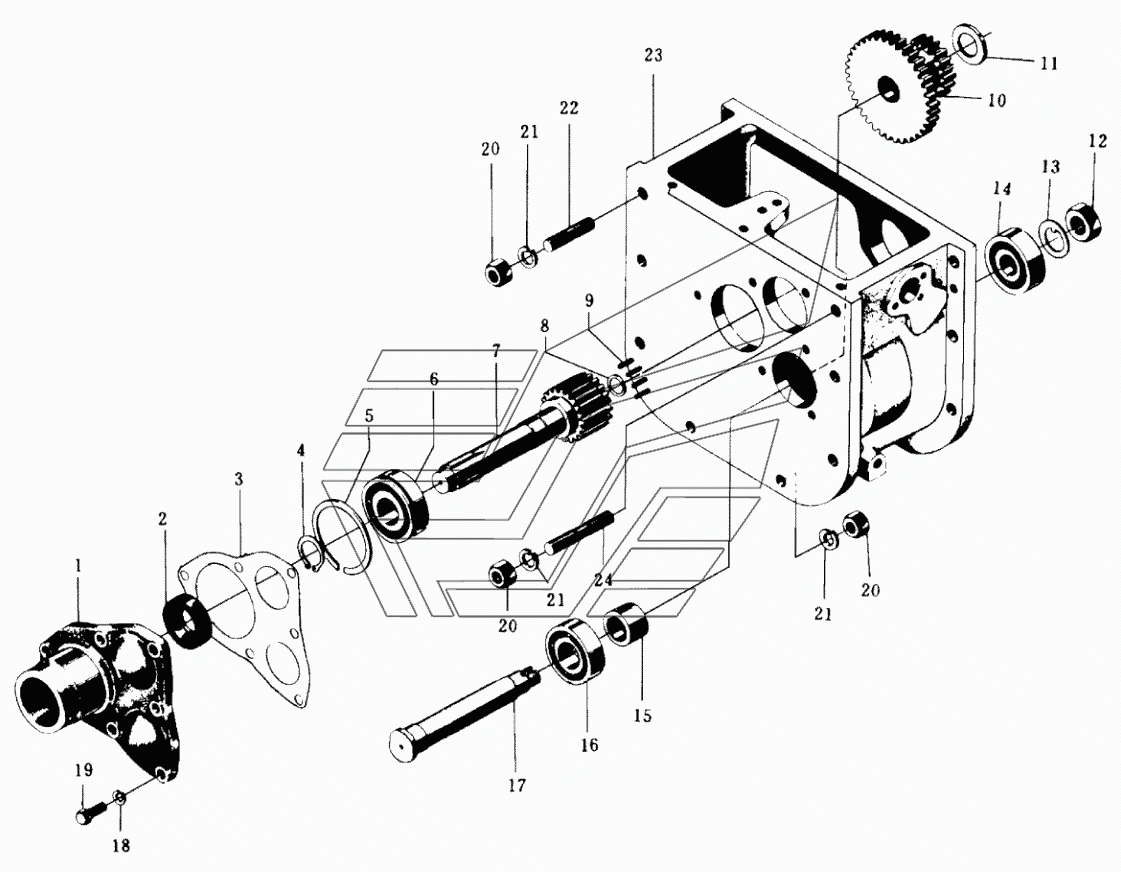 23
11
10
22
21
20
12
13
14
9
8
7
6
5
4
3
2
1
24
21
20
21
20
15
16
17
19
18