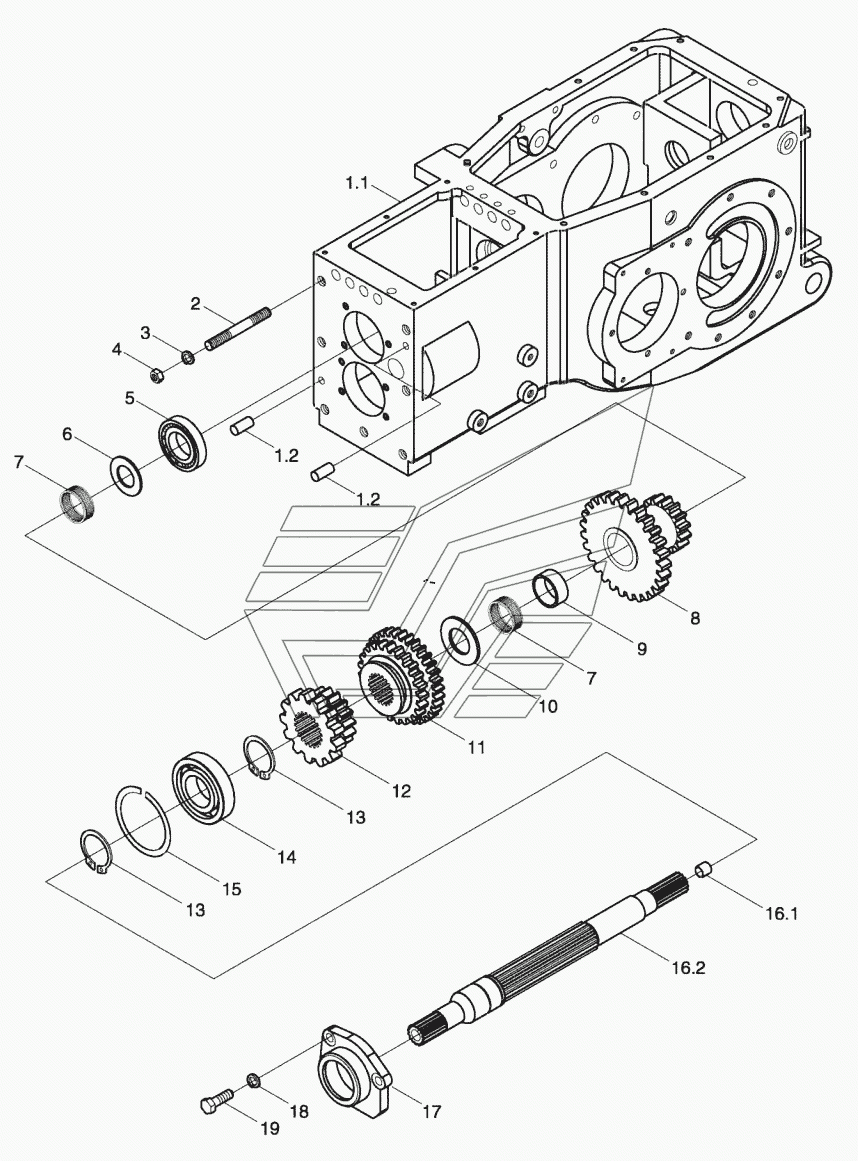 1.1
2
3
4
5
6
7
1.2
1.2
8
9
7
10
11
12
13
14
15
13
16.1
16.2
17
18
19