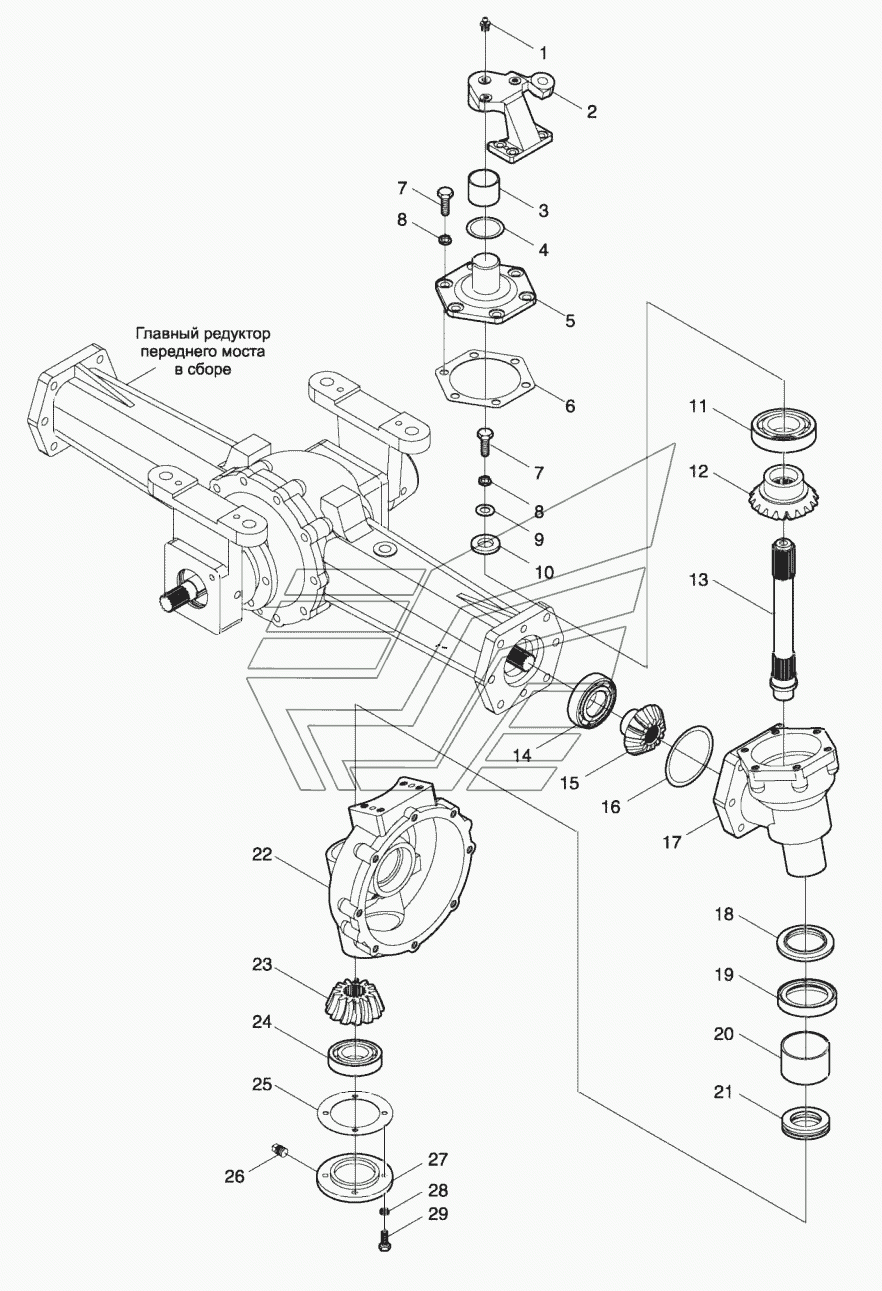 1
2
7
3
8
4
5
Главный редуктор переднего моста в сборе
6
11
7
12
8
9
10
13
14
15
16
17
22
18
23
19
24
20
25
21
26
27
28
29