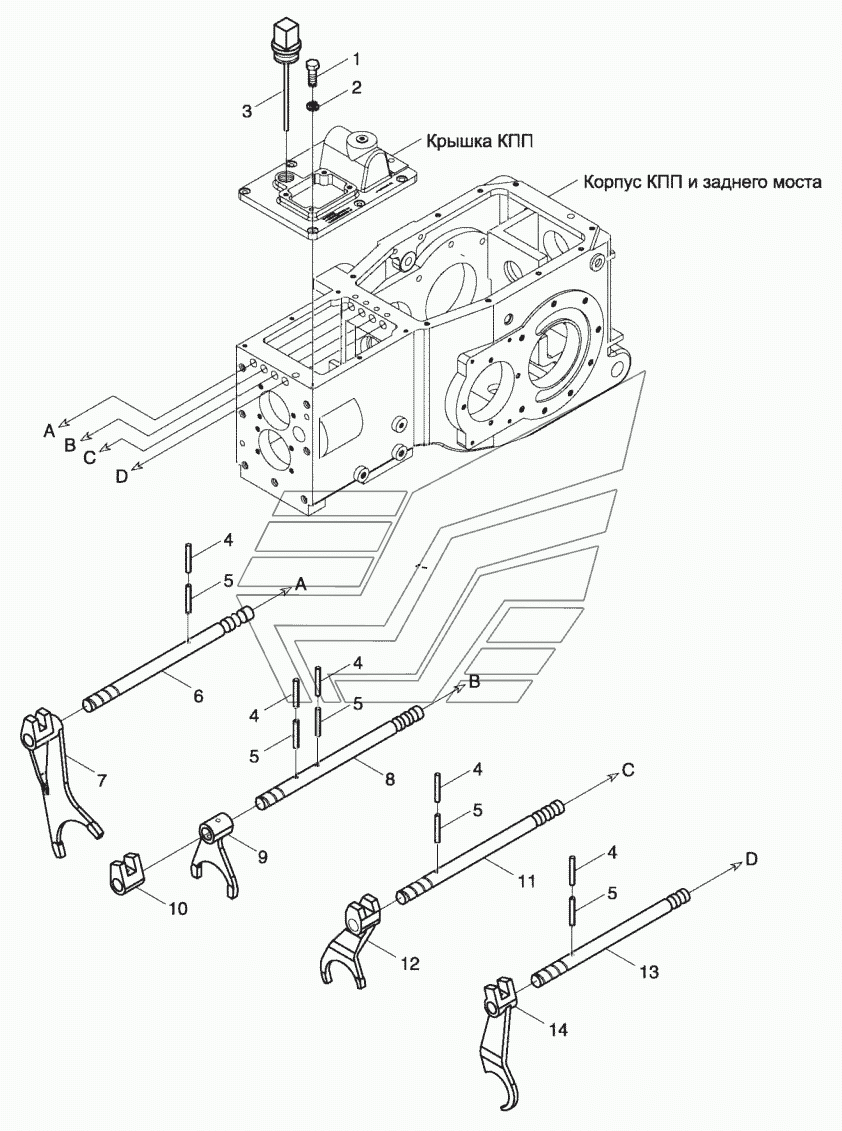 1
2
3
Крышка КПП
Корпус КПП и заднего моста
A
B
C
D
4
5
A
6
7
4
4
5
5
B
8
9
10
4
5
C
11
12
4
5
D
13
14