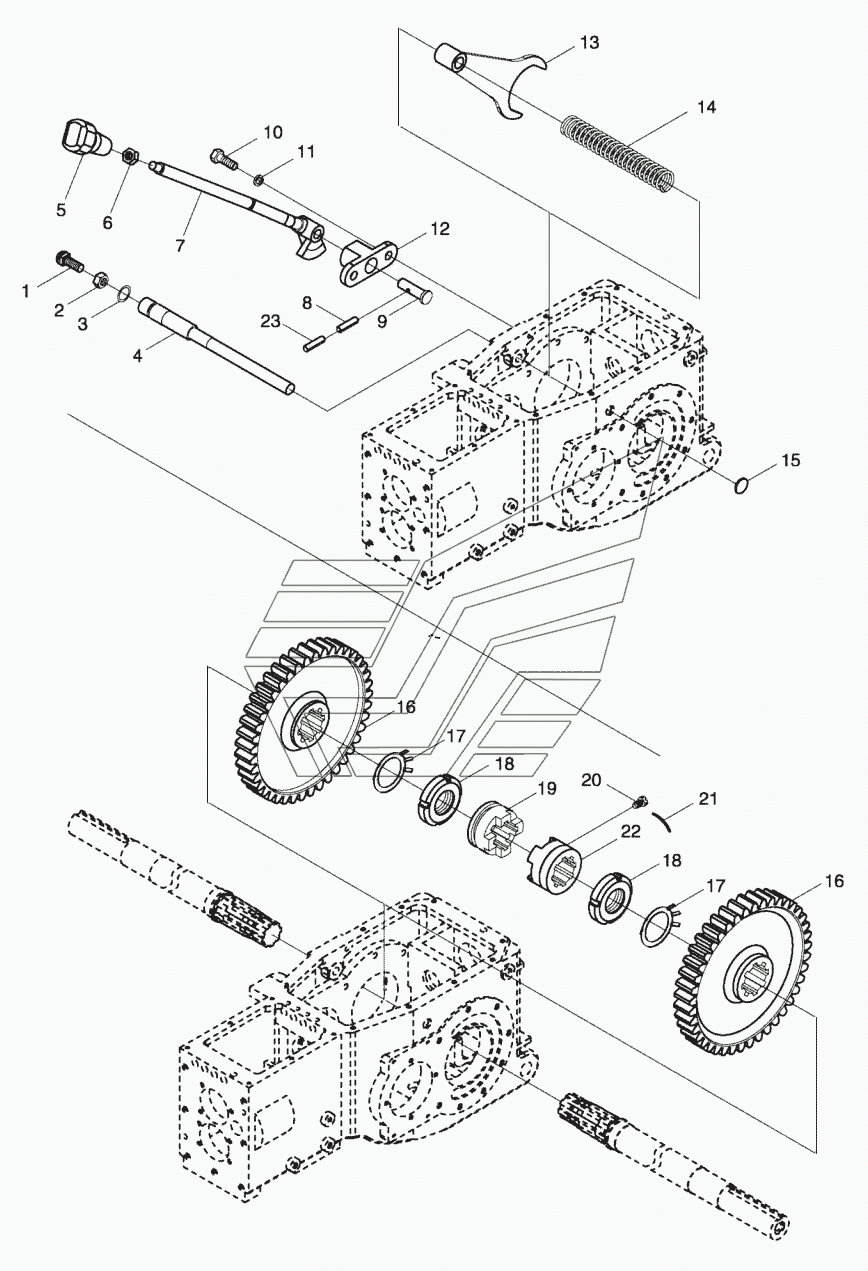 13
14
10
11
5
6
7
12
1
2
3
8
9
23
4
15
16
17
18
19
20
21
22
18
17
16