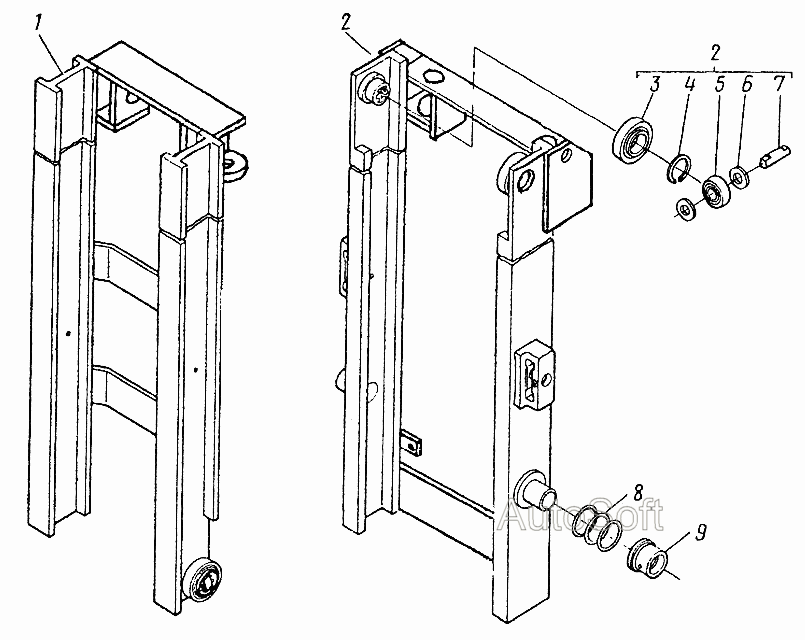 1
2
2
3 4 5 6 7
8
9
AutoSoft