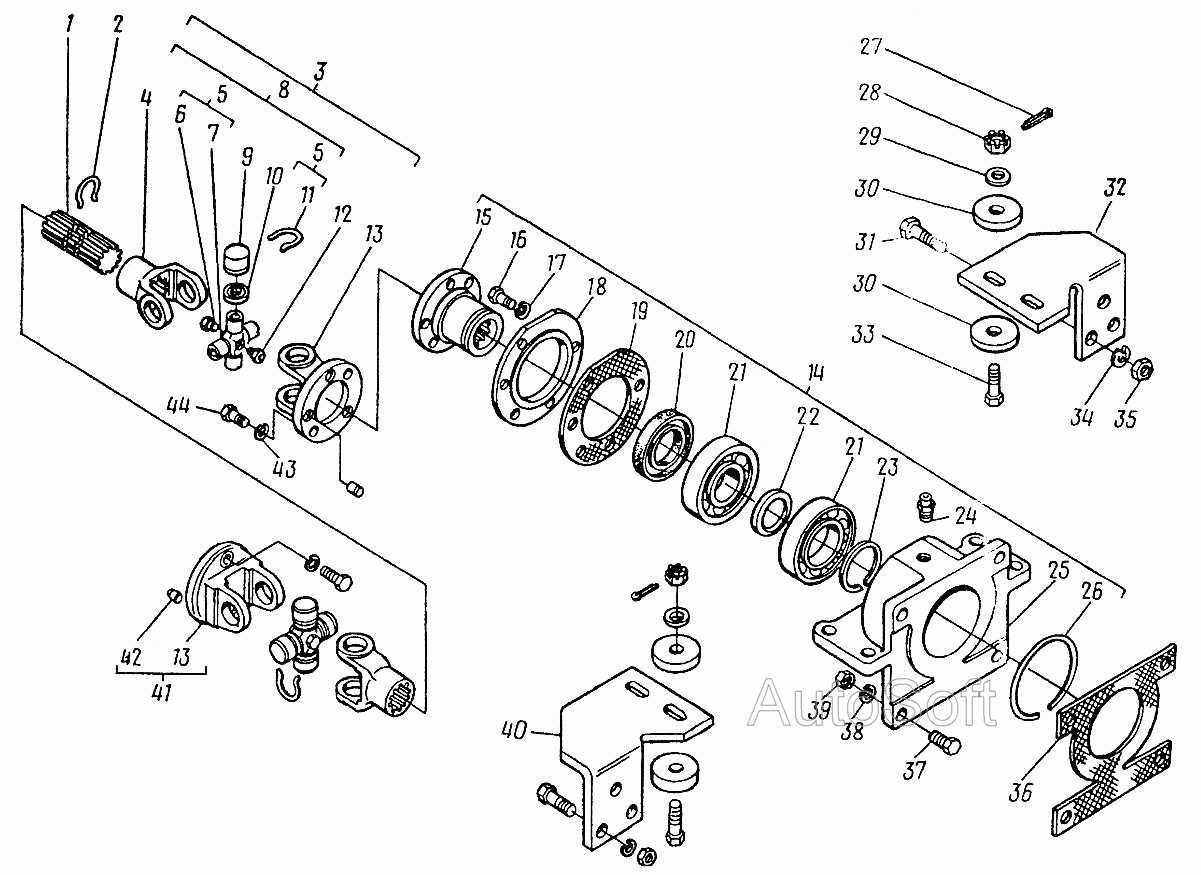 1 2 3 4 5 8 6 7 9 10 5 11 12 13 15 16 17 18 19 20 21 14 22 21 23 24 25 26 27 28 29 30 32 31 30 33 34 35 44 43 42 13 41 40 39 38 37 36

AutoSoft