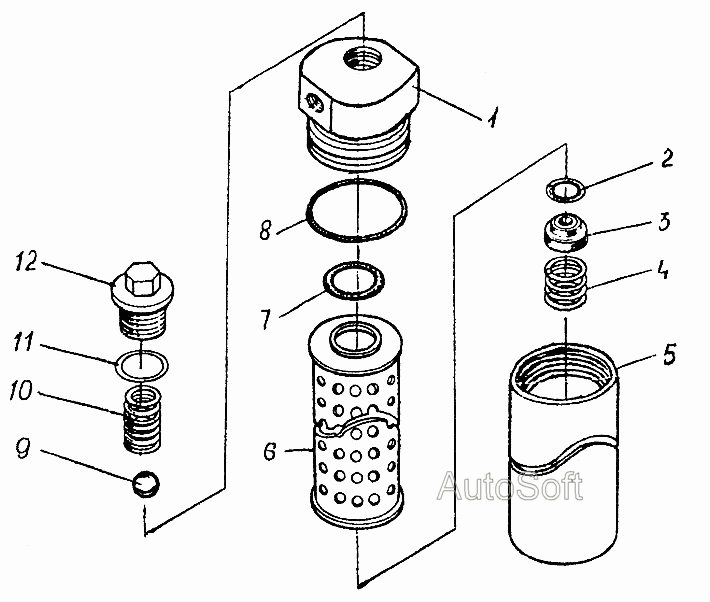 1
2
3
4
5
8
7
6
12
11
10
9
AutoSoft