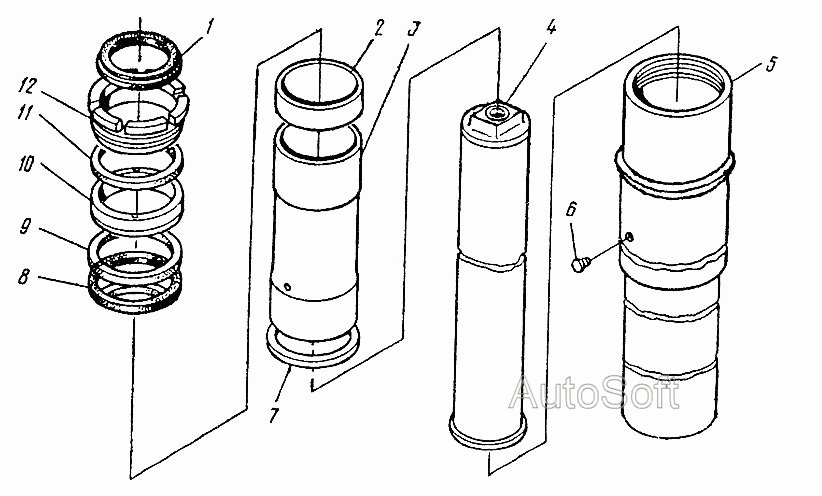 1
12
11
10
9
8
2
3
7
4
6
5
AutoSoft