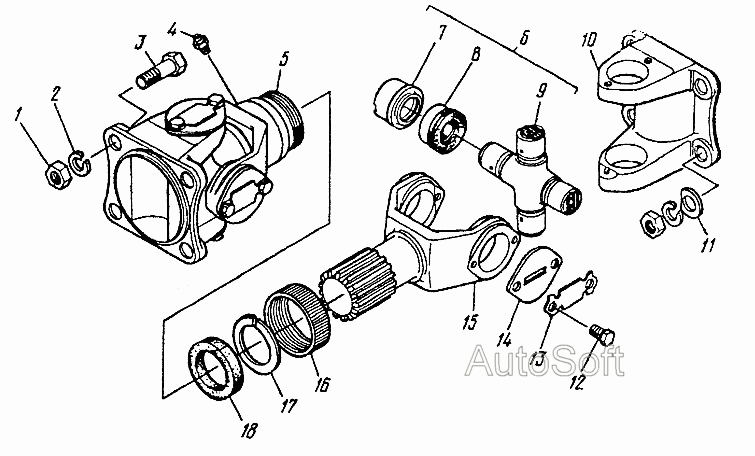 1
2
3
4
5
6
7
8
9
10
11
12
13
14
15
16
17
18
AutoSoft