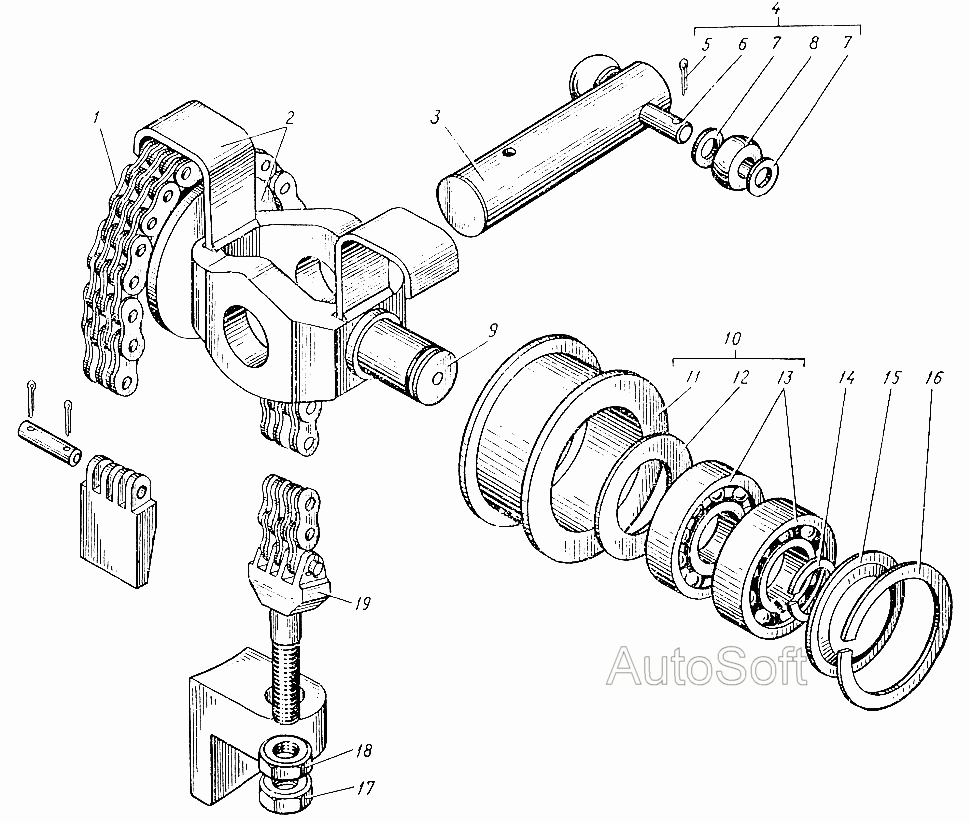 4
5 6 7 8 7
1
2
3
9
10
11 12 13
14 15 16
19
18
17
AutoSoft