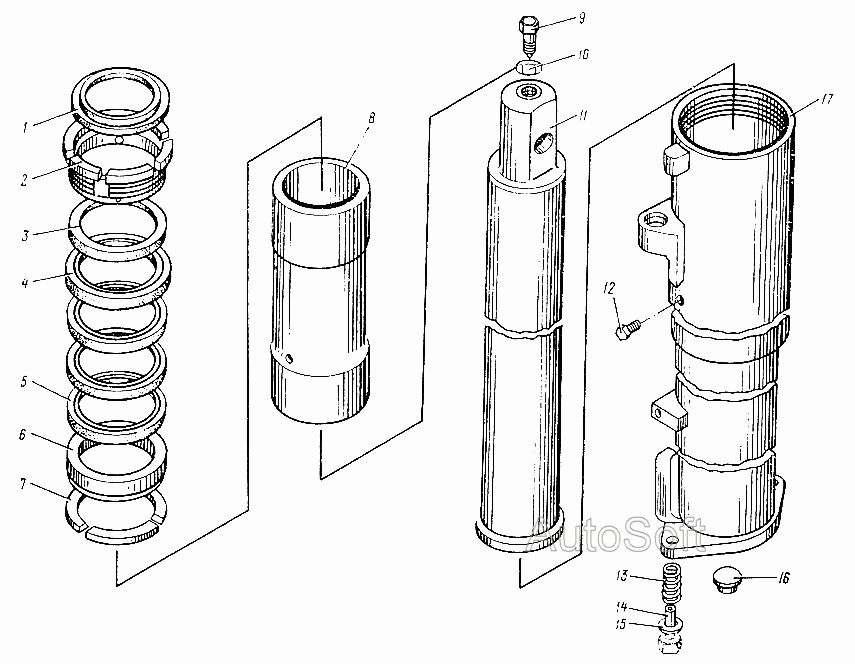 1
2
3
4
5
6
7
8
9
10
11
17
12
13
14
15
16
AutoSoft