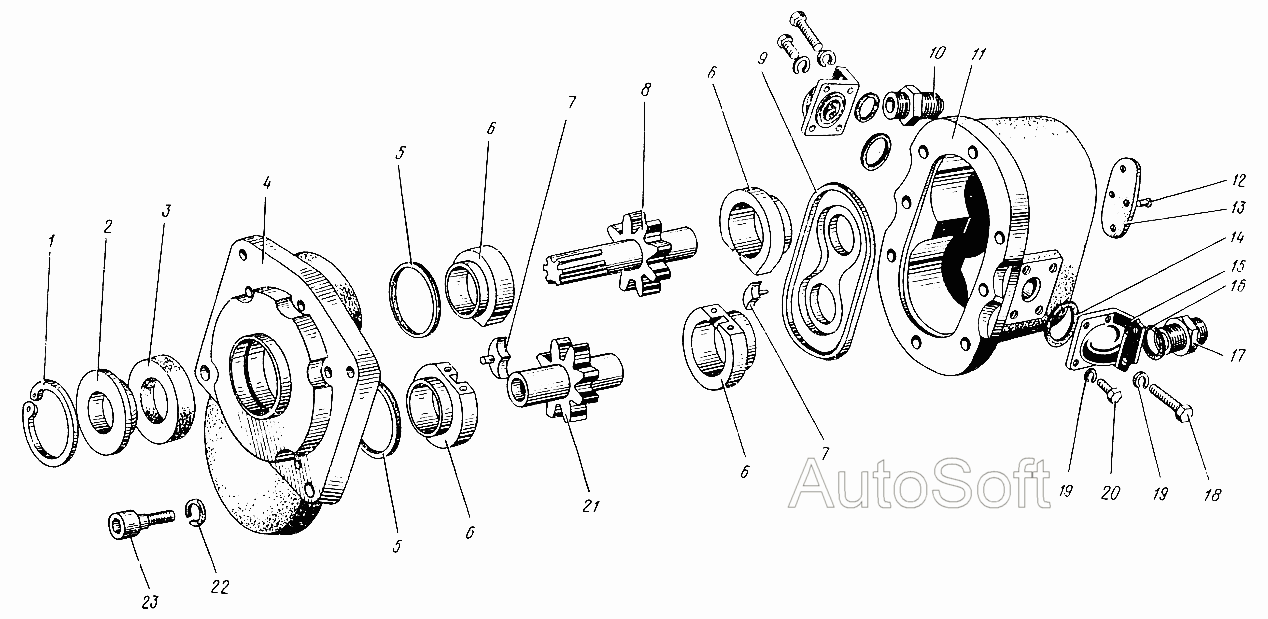 1
2
3
4
5
6
7
8
6
9
10
11
12
13
14
15
16
17
5
6
21
6
7
19
20
19
18
23
22
AutoSoft