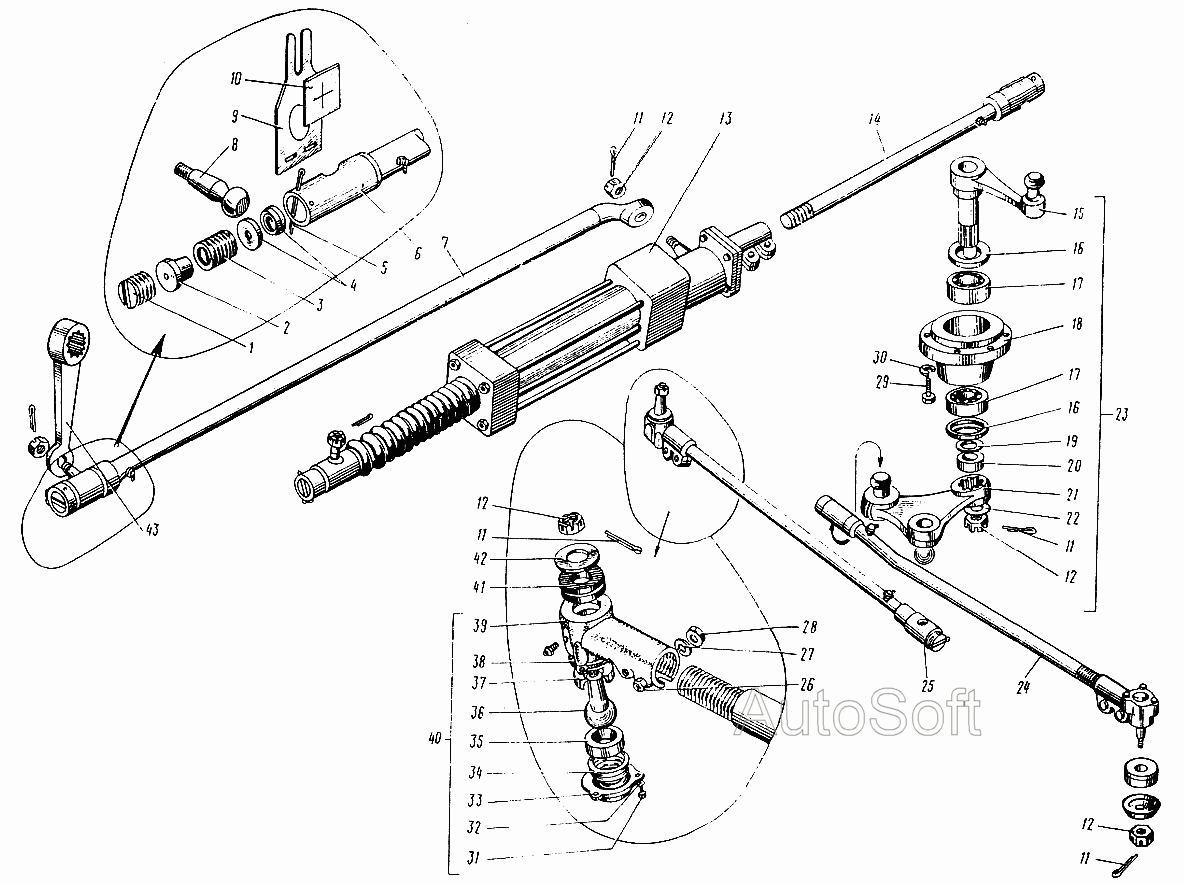 10
9
8
11
12
13
14
15
16
17
18
30
29
17
16
19
20
21
22
11
12
23
7
6
5
4
3
2
1
43
12
11
42
41
39
38
37
36
35
34
33
32
31
40
28
27
26
25
24
12
11
AutoSoft