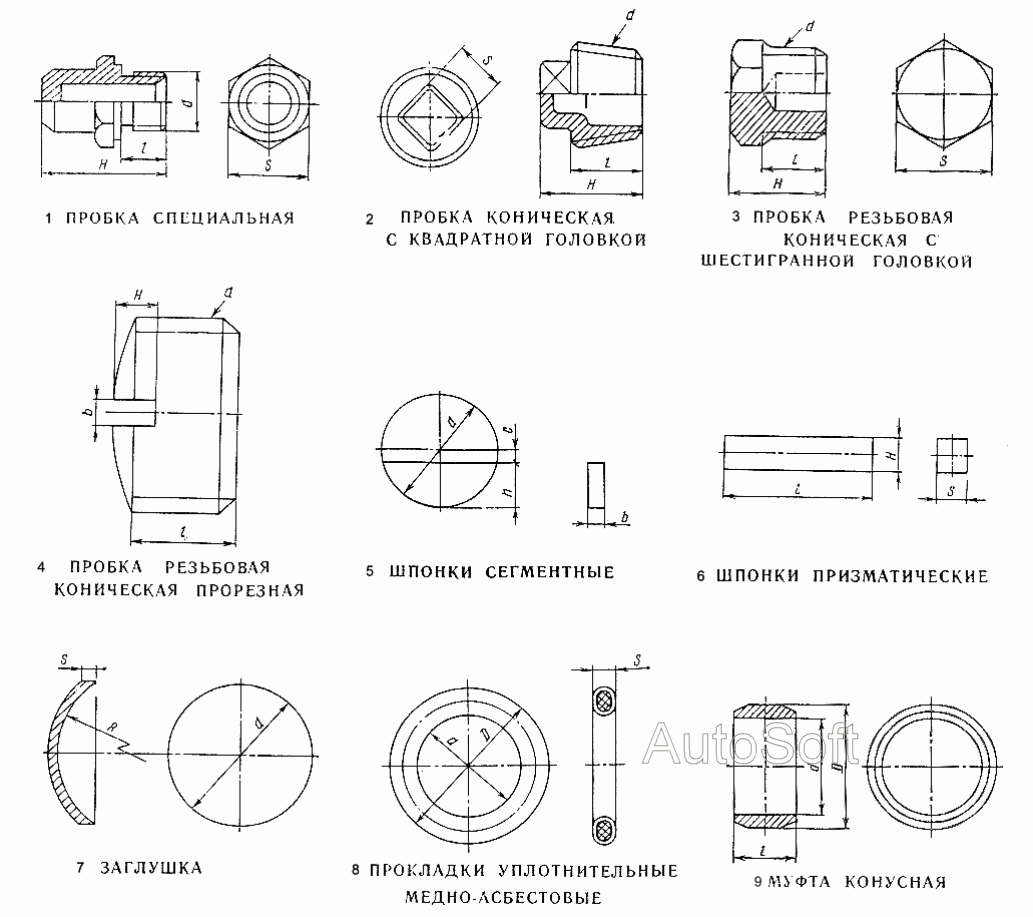 d
H
l
S

1 ПРОБКА СПЕЦИАЛЬНАЯ

S
d
l
H

2 ПРОБКА КОНИЧЕСКАЯ С КВАДРАТНОЙ ГОЛОВКОЙ

d
l
H
S

3 ПРОБКА РЕЗЬБОВАЯ КОНИЧЕСКАЯ С ШЕСТИГРАННОЙ ГОЛОВКОЙ

H
d
b
l

4 ПРОБКА РЕЗЬБОВАЯ КОНИЧЕСКАЯ ПРОРЕЗНАЯ

d
t
h
b

5 ШПОНКИ СЕГМЕНТНЫЕ

H
l
S

6 ШПОНКИ ПРИЗМАТИЧЕСКИЕ

S
R
d

7 ЗАГЛУШКА

d
D
S

8 ПРОКЛАДКИ УПЛОТНИТЕЛЬНЫЕ МЕДНО-АСБЕСТОВЫЕ

AutoSoft

d
D
l

9 МУФТА КОНУСНАЯ