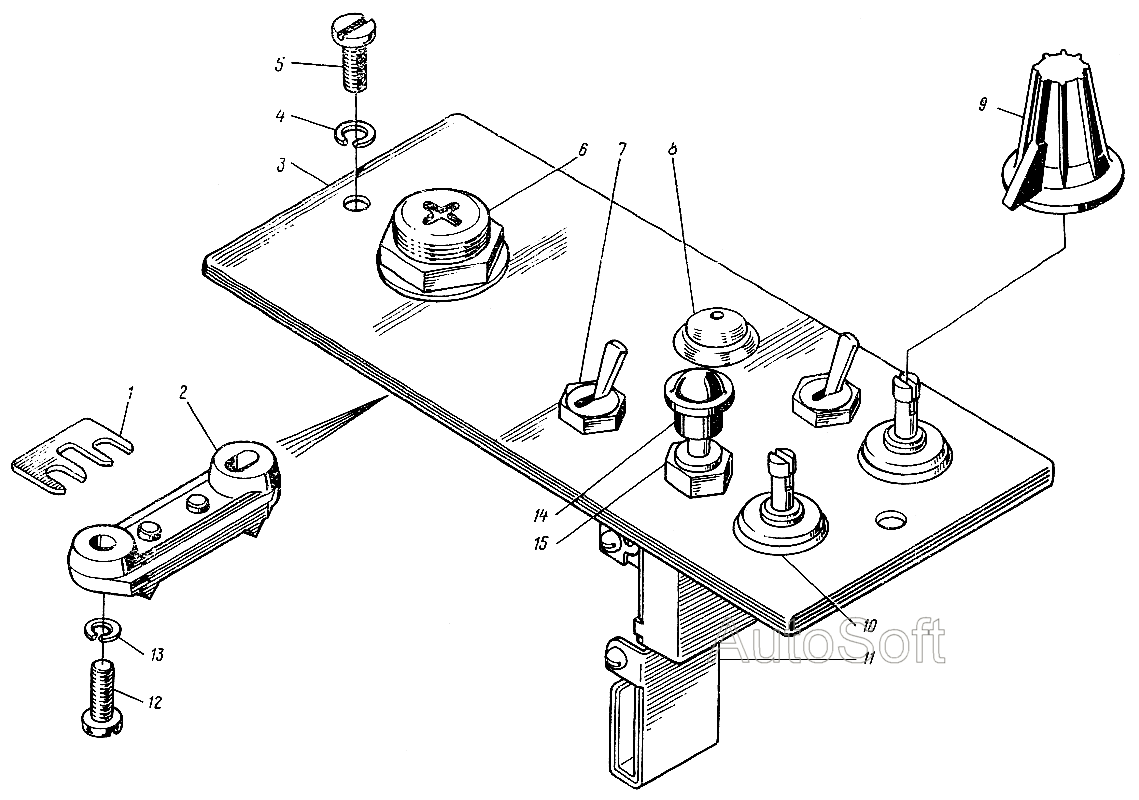 5
4
3
6
7
8
9
1
2
14
15
10
11
13
12
AutoSoft