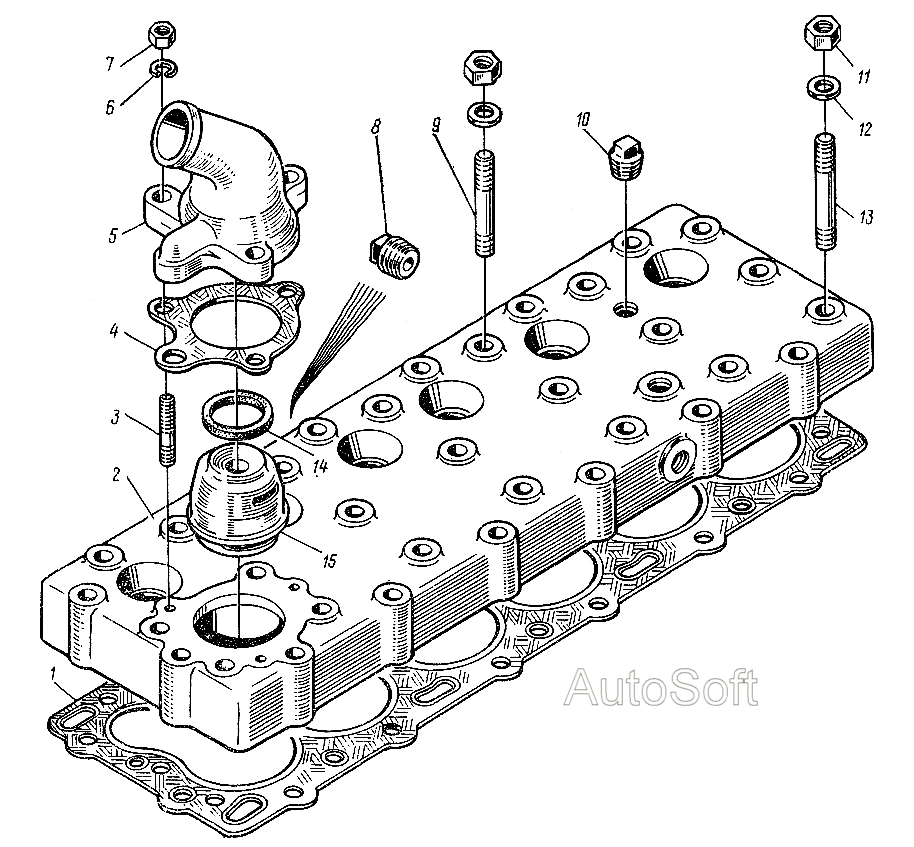 7
6
5
4
3
2
1
8
9
10
11
12
13
14
15
AutoSoft