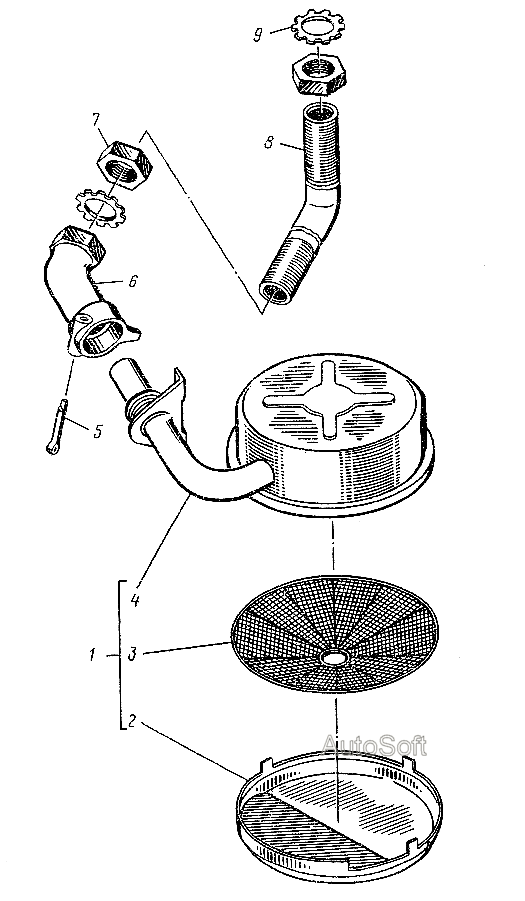 9
7
8
6
5
4
1
3
2
AutoSoft