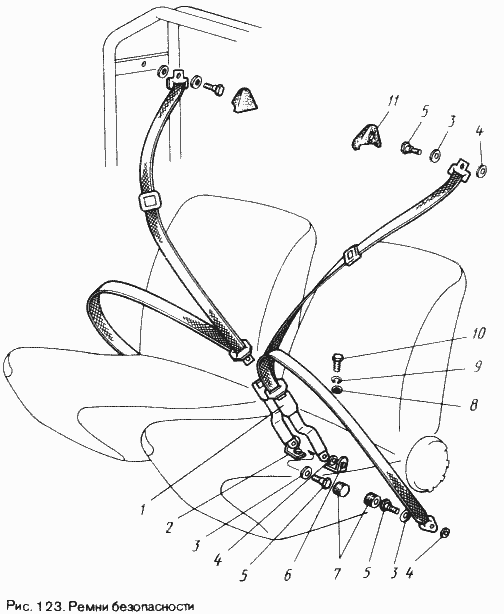 11
5
3
4
10
9
8
1
2
3
4
5
6
7
5
3
4

Рис. 123. Ремни безопасности