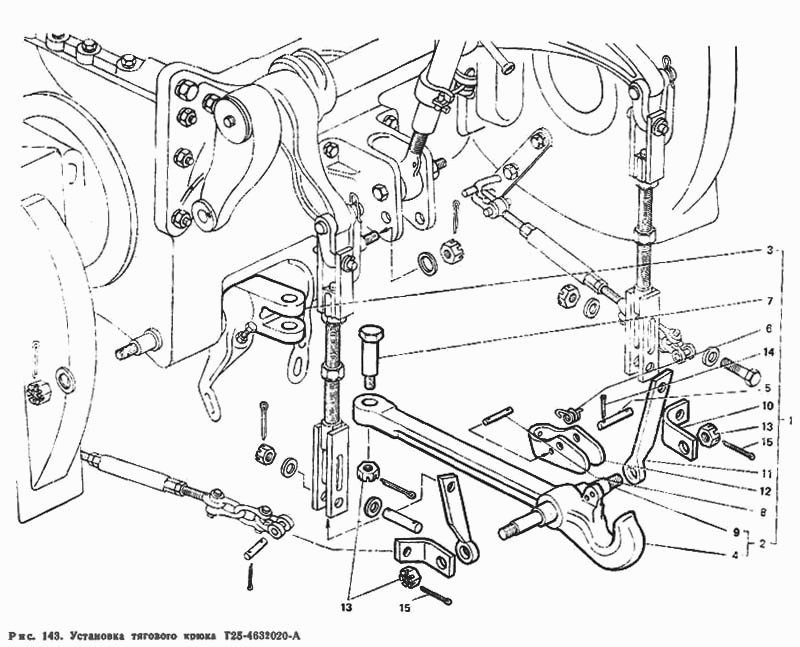 3
7
6
14
5
10
13
15
1
11
12
8
9
2
4
13
15

Рис. 143. Установка тягового крюка Т25-4632020-А