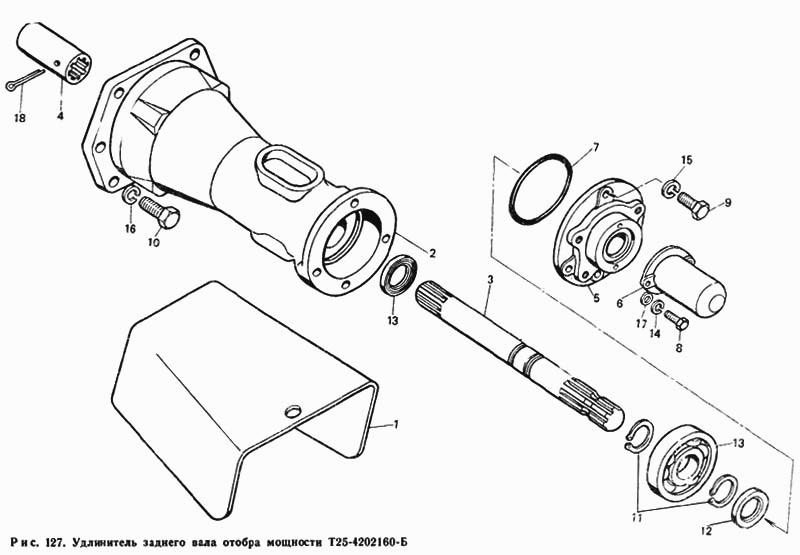 18
4
16
10
2
13
3
7
15
9
5
6
17
14
8
1
13
11
12

Рис. 127. Удлинитель заднего вала отбора мощности Т25-4202160-Б