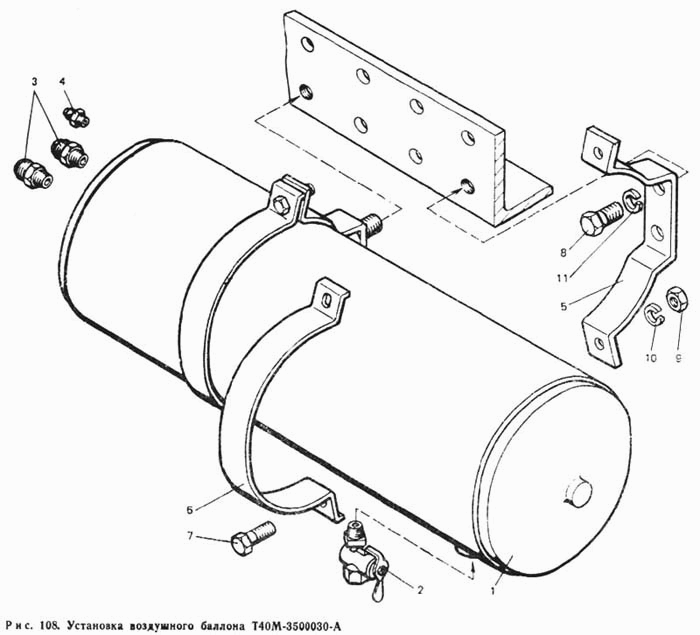 3
4
8
11
5
10
9
6
7
2
1

Рис. 108. Установка воздушного баллона Т40М-3500030-А