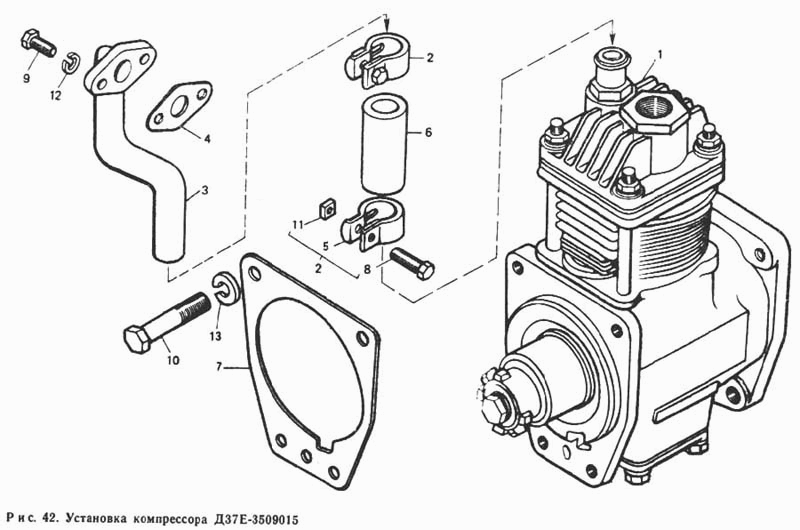 9
12
4
3
2
6
1
11
5
2
8
13
10
7

Рис. 42. Установка компрессора Д37Е-3509015