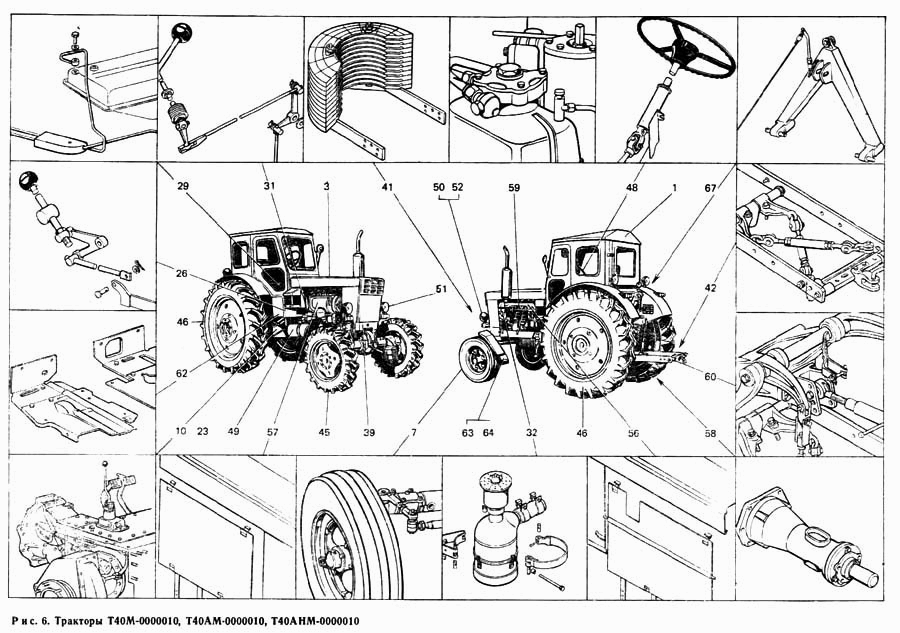 29
31
3
41
50 52
59
48
1
67
26
51
42
46
62
60
10 23 49 57 45 39 7
63 64
32 46 56 58

Рис. 6. Тракторы Т40М-0000010, Т40АМ-0000010, Т40АНМ-0000010