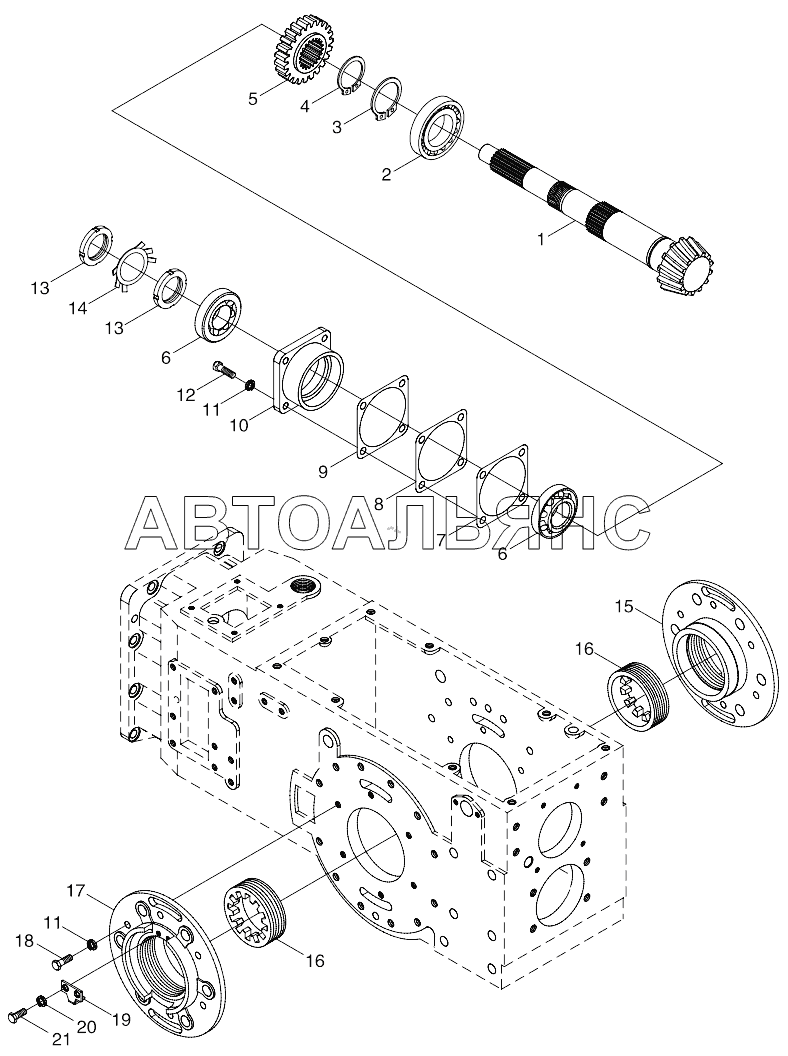 5
4
3
2
1
13
14
13
6
12
11
10
9
8
7
6
АВТОАЛЬЯНС
15
16
17
11
18
16
19
20
21