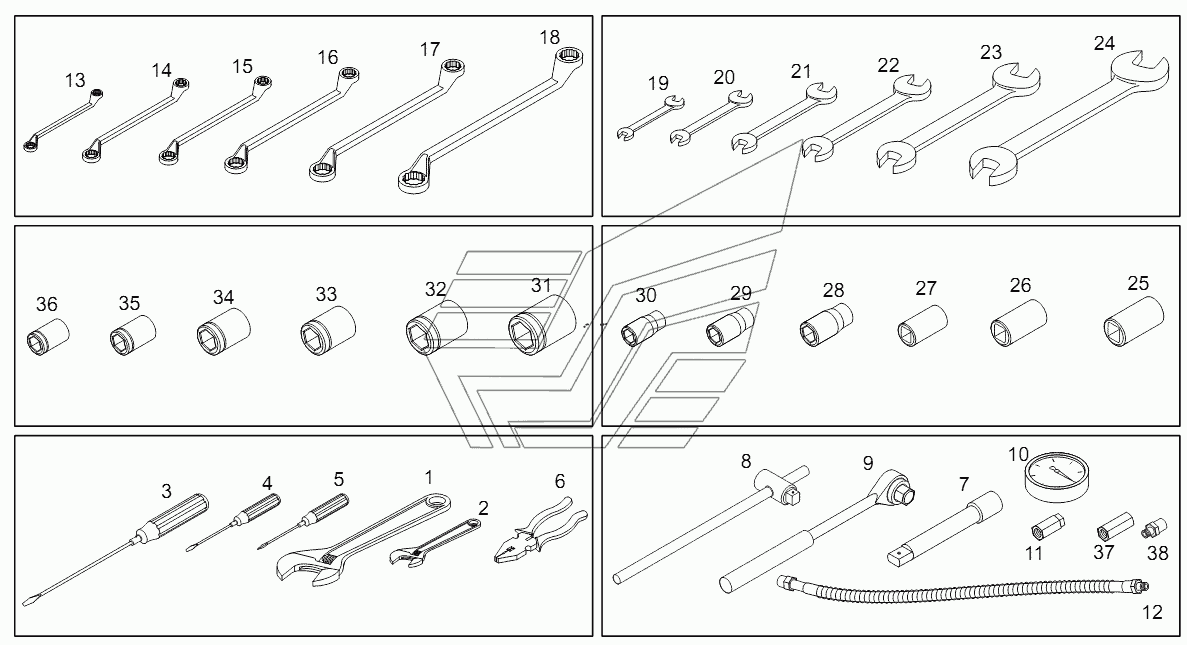 13 14 15 16 17 18

19 20 21 22 23 24

36 35 34 33 32 31

30 29 28 27 26 25

3 4 5 1 2 6

8 9 7 10 11 37 38 12