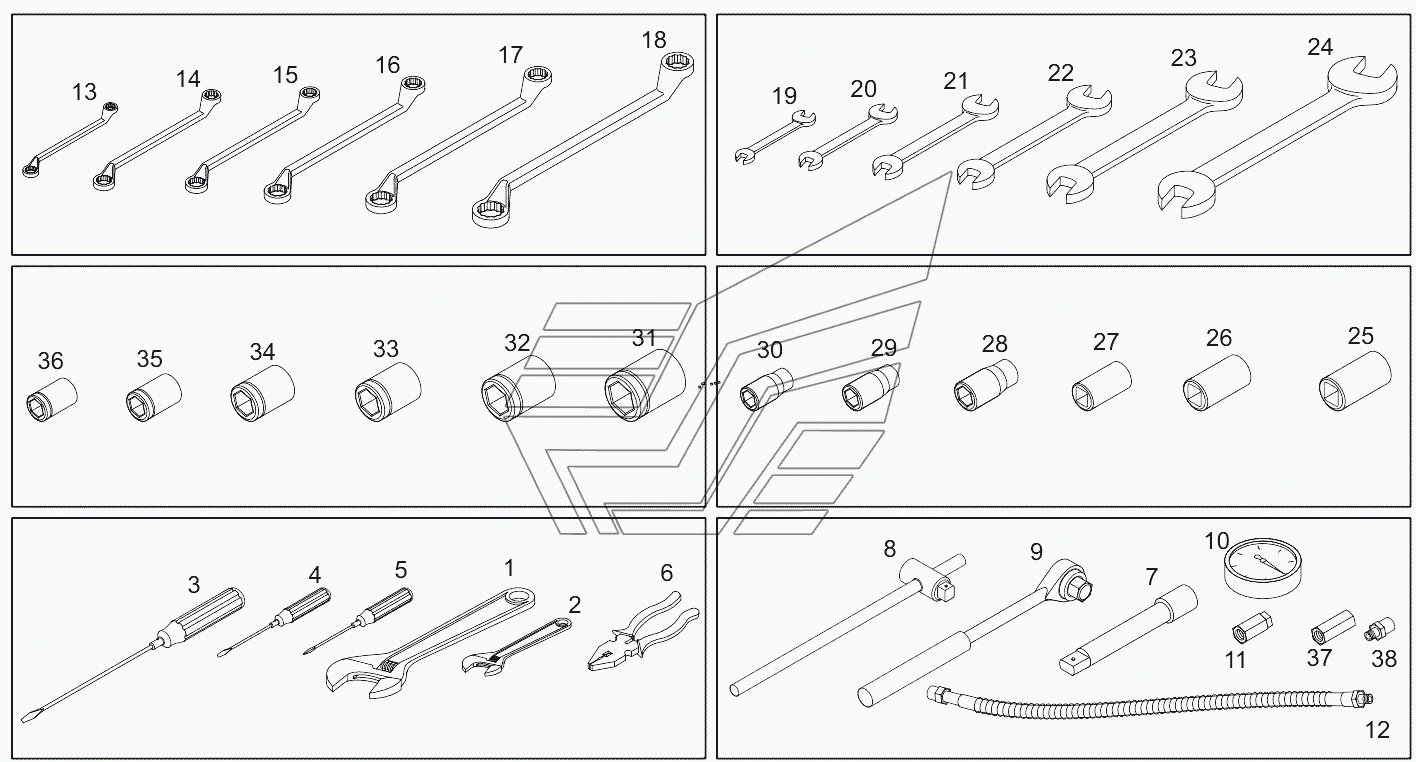 13 14 15 16 17 18

19 20 21 22 23 24

36 35 34 33 32 31

30 29 28 27 26 25

3 4 5 1 2 6

8 9 7 10 11 37 38 12