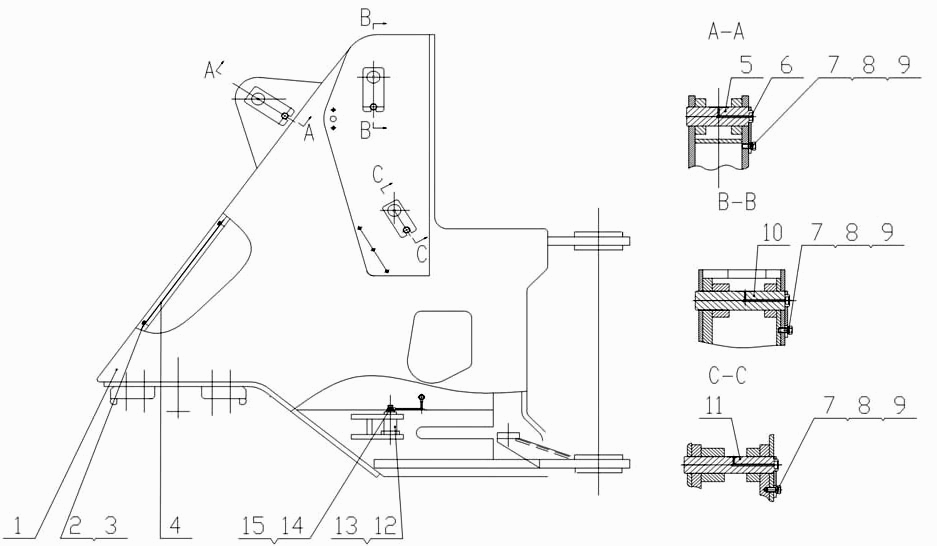 B
A
A
B
C
C
1
2 3
4
15 14
13 12
A-A
5 6
7 8 9
B-B
10
7 8 9
C-C
11
7 8 9