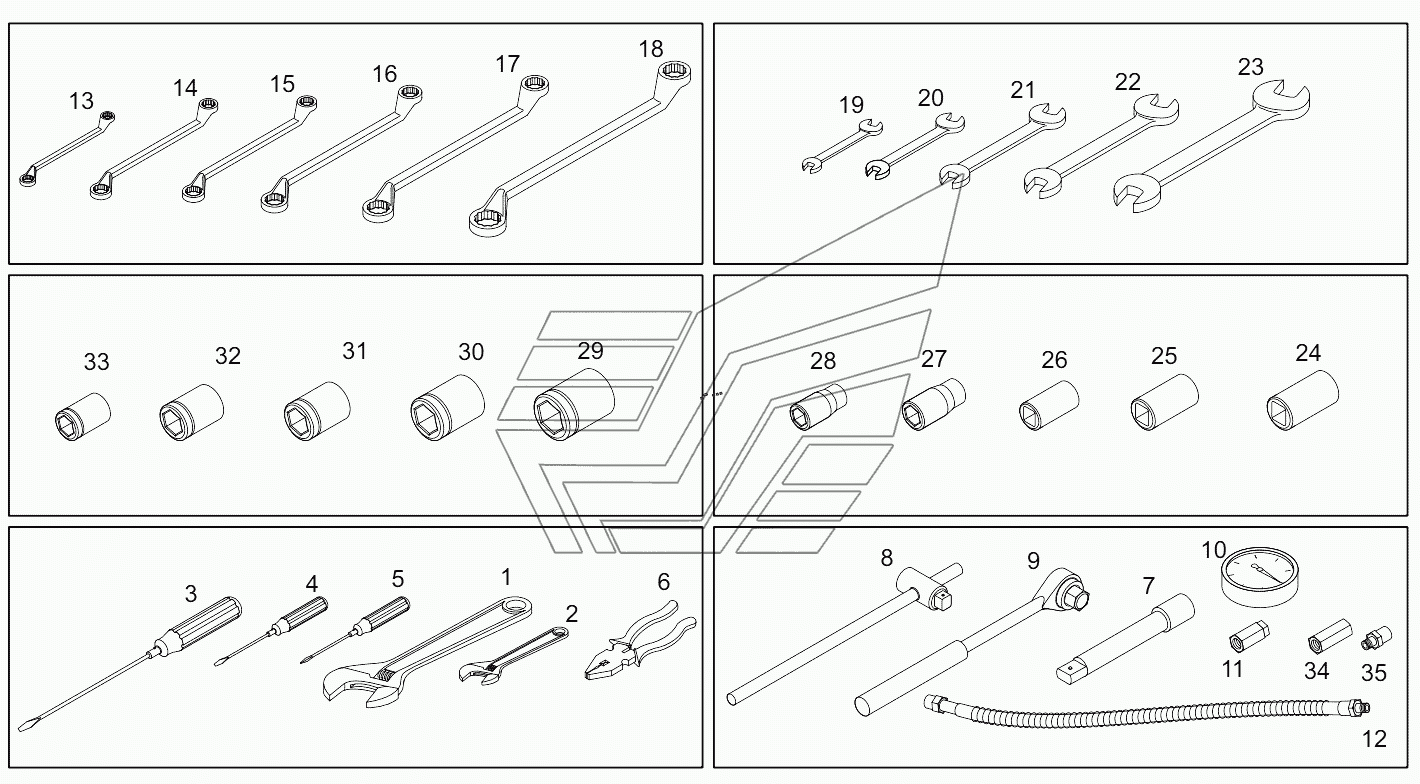 13 14 15 16 17 18

19 20 21 22 23

33 32 31 30 29

28 27 26 25 24

3 4 5 1 2 6

8 9 7 10 11 34 35 12