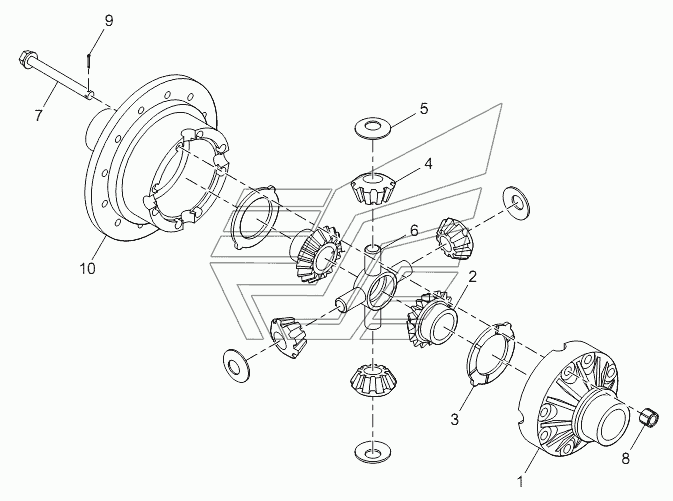 9
7
5
4
6
10
2
3
8
1