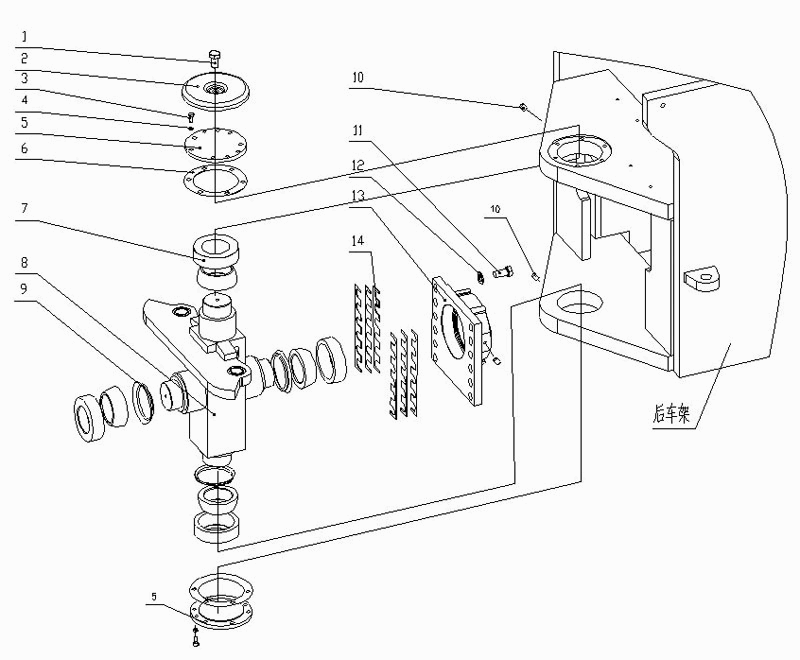 1
2
3
4
5
6
7
8
9
10
11
12
13
14
10
后车架
5