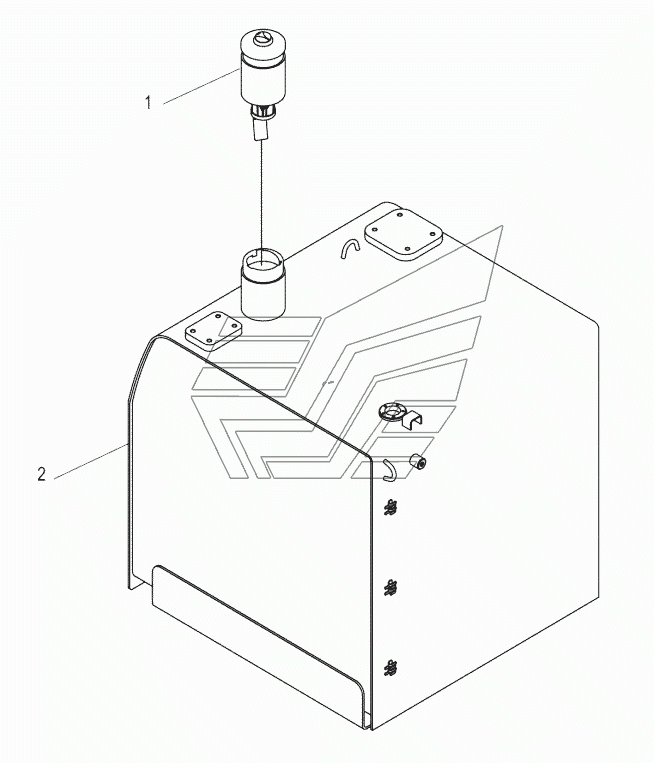 1

2