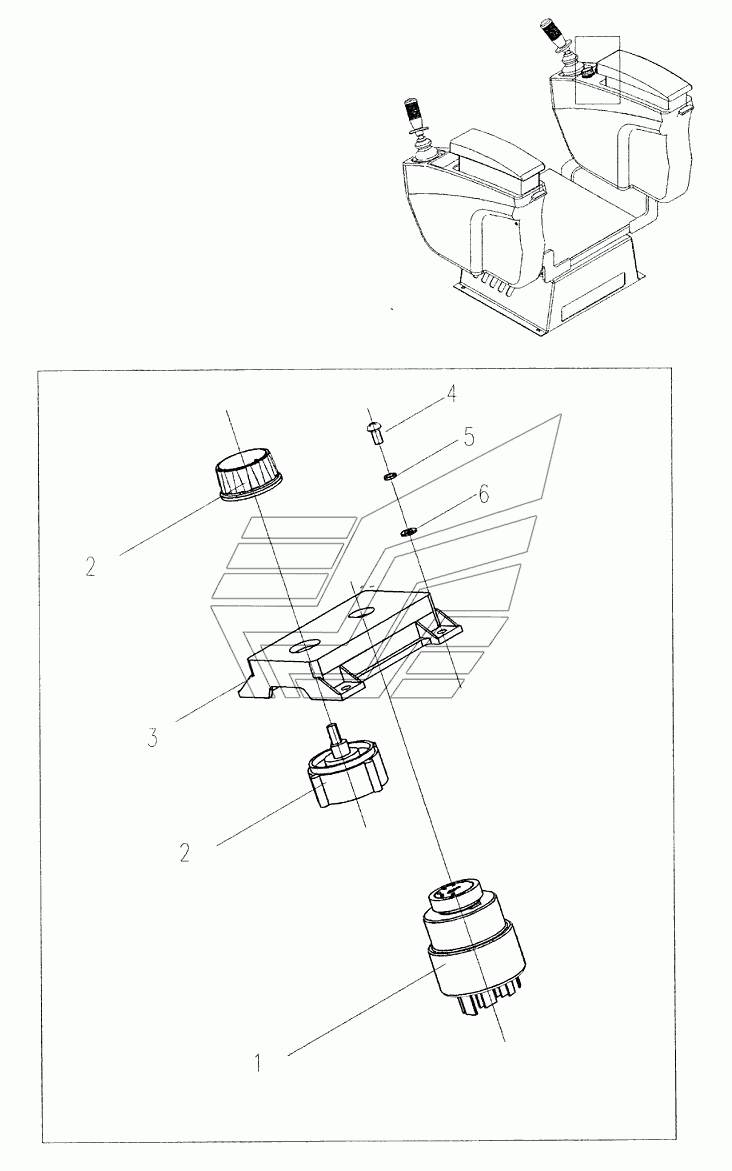 4
5
6
2
3
2
1