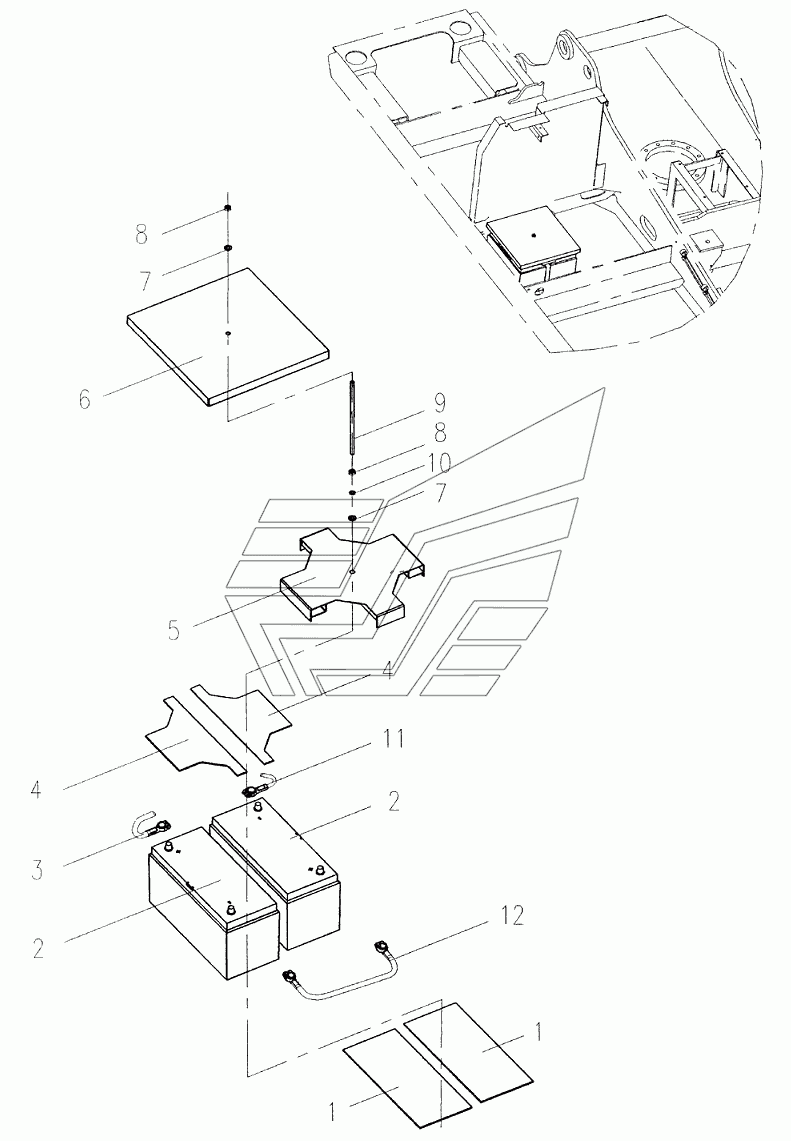 8
7
6
9
8
10
7
5
4
4
11
2
3
2
12
1
1