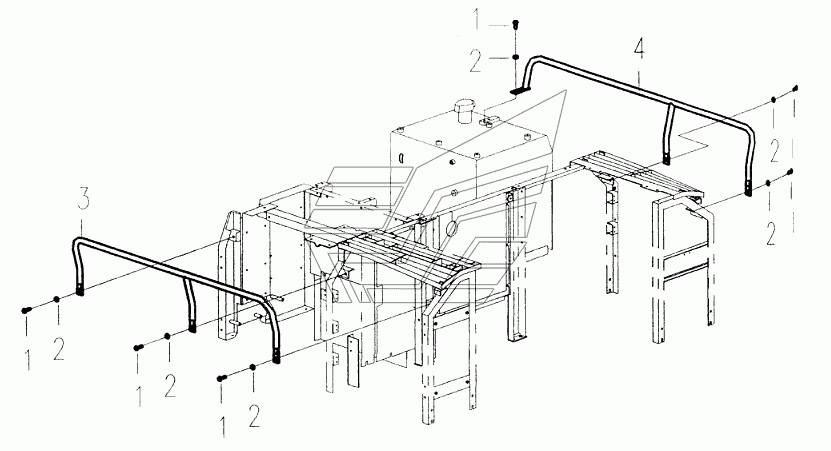 1
2
4
1
2
1
2
3
1 2
1 2
1 2